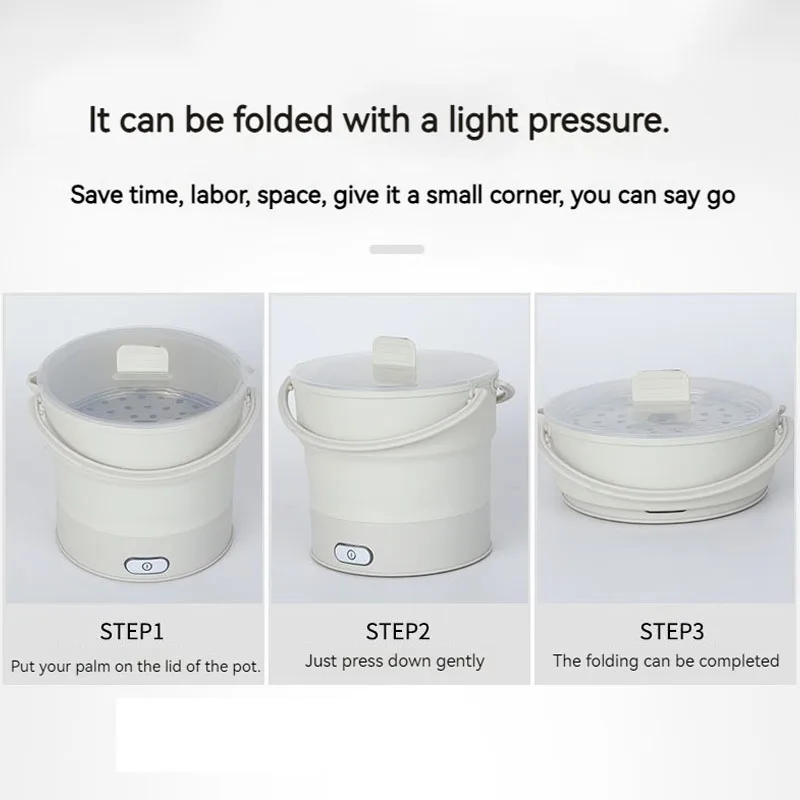 It can be folded with a light pressure.

Save time, labor, space, give it a small corner, you can say go

STEP1
Put your palm on the lid of the pot.

STEP2
Just press down gently

STEP3
The folding can be completed