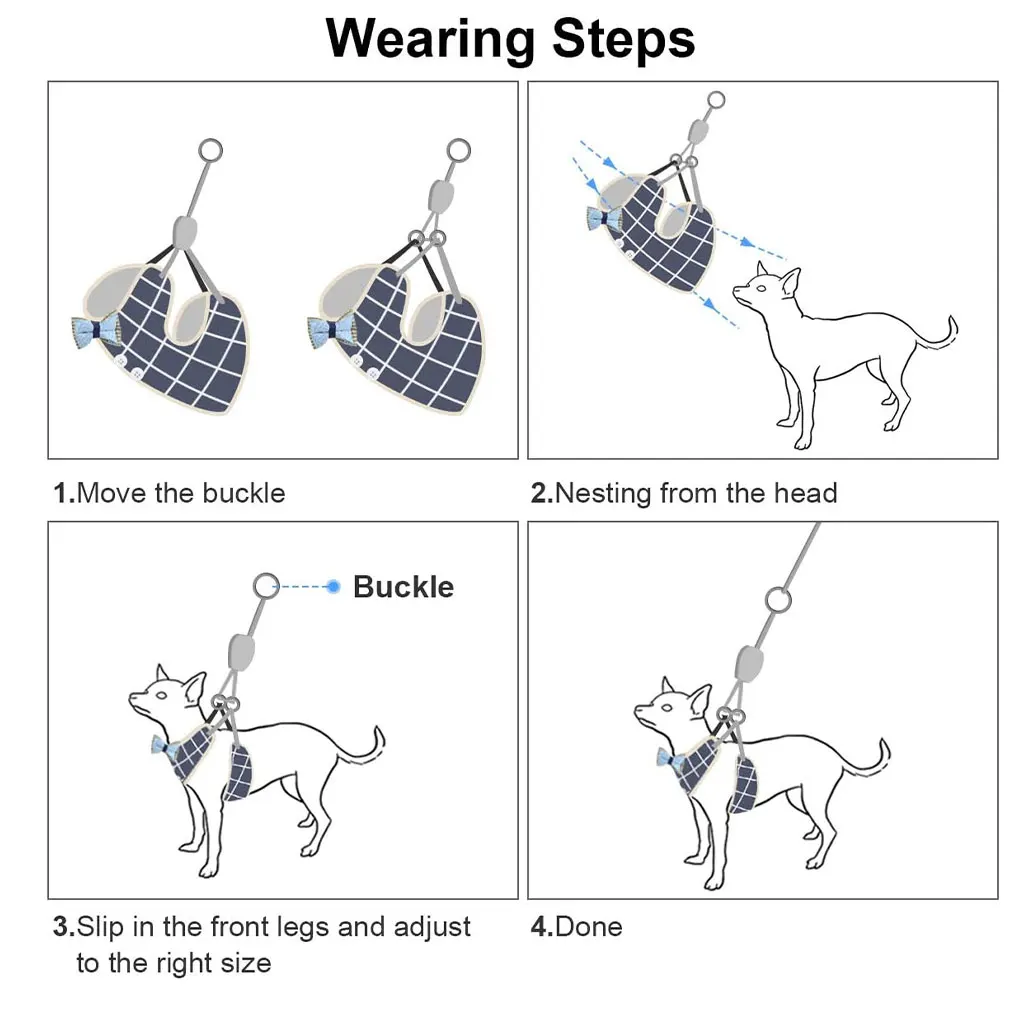 Wearing Steps

1.Move the buckle

2.Nesting from the head

Buckle

3.Slip in the front legs and adjust to the right size

4.Done