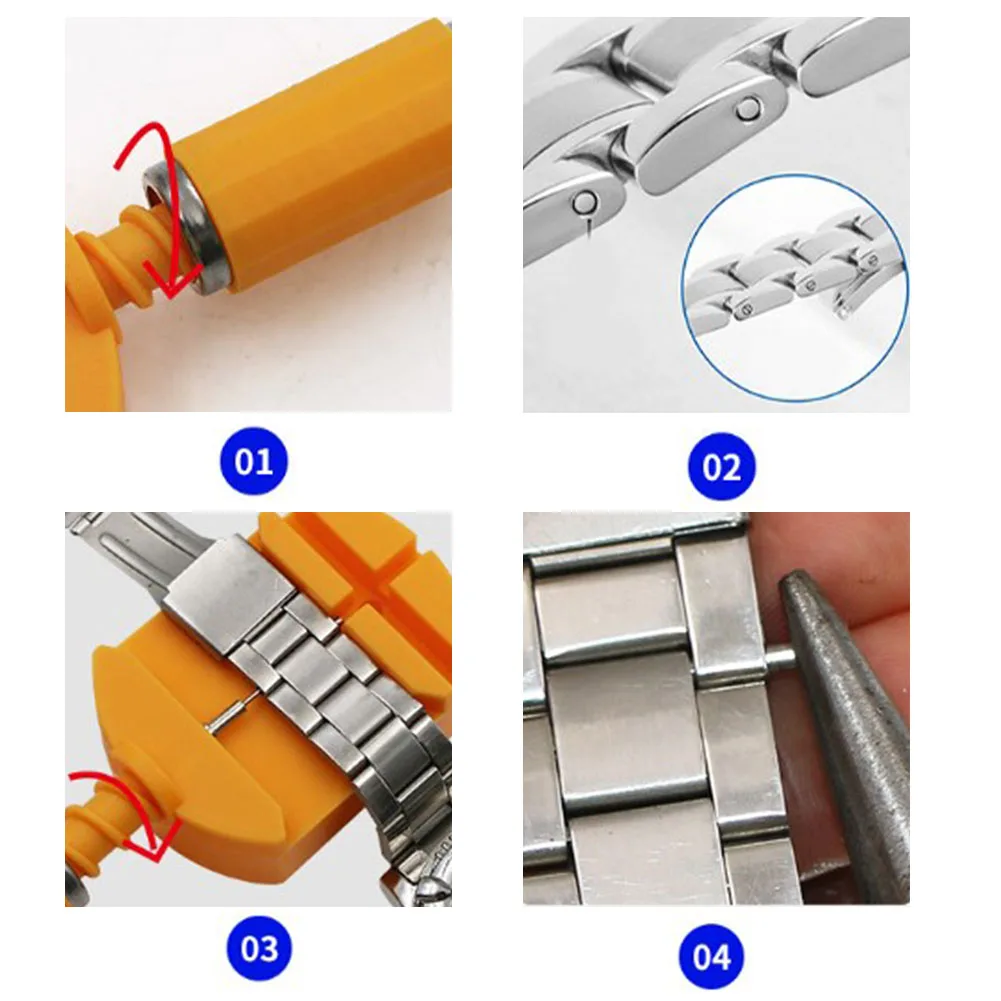 01

02

03

04