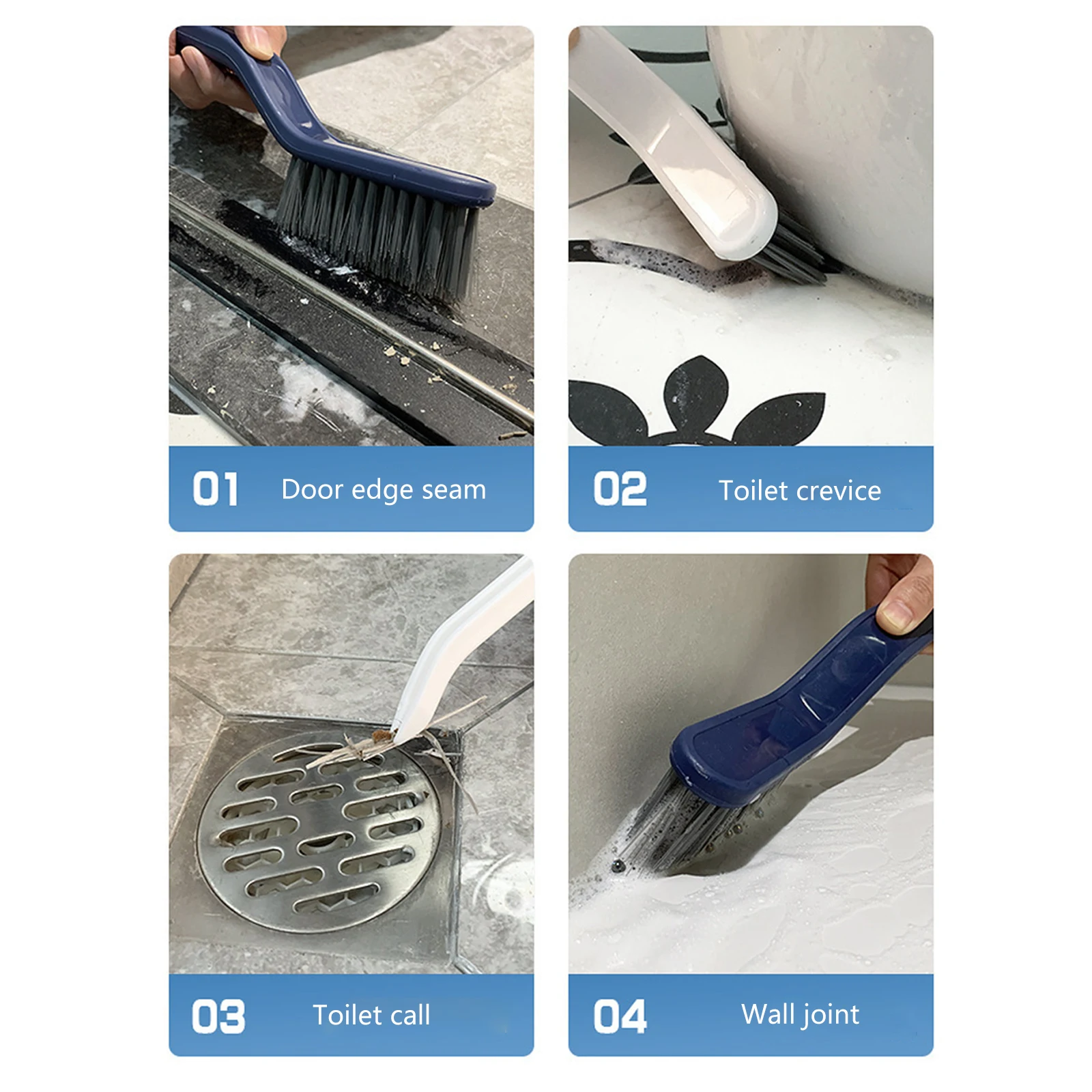 01 Door edge seam

02 Toilet crevice

03 Toilet call

04 Wall joint