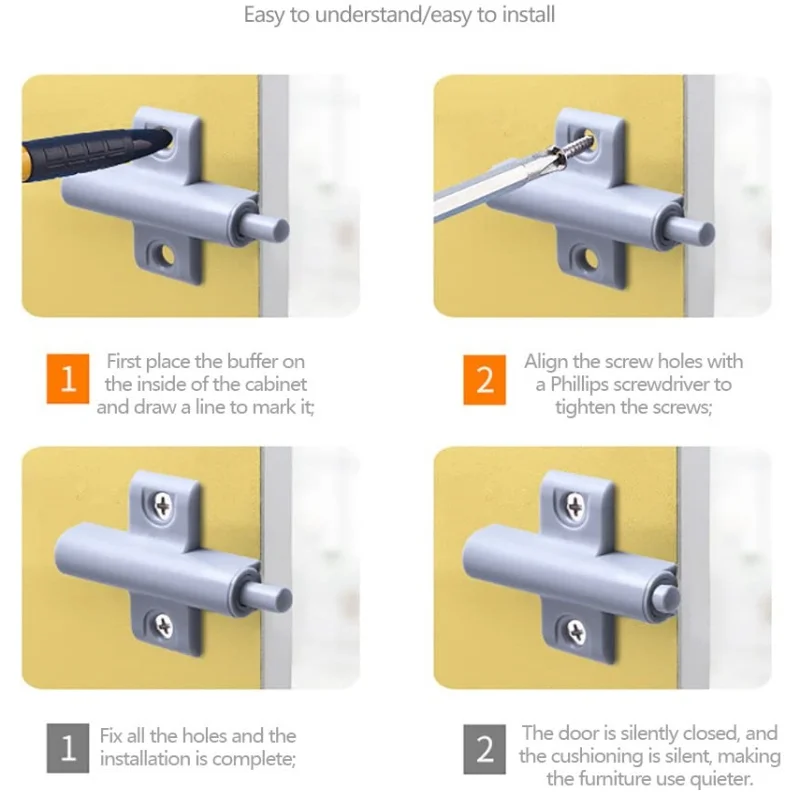 Easy to understand/easy to install

1 First place the buffer on the inside of the cabinet and draw a line to mark it;

2 Align the screw holes with a Phillips screwdriver to tighten the screws;

1 Fix all the holes and the installation is complete;

2 The door is silently closed, and the cushioning is silent, making the furniture use quieter.