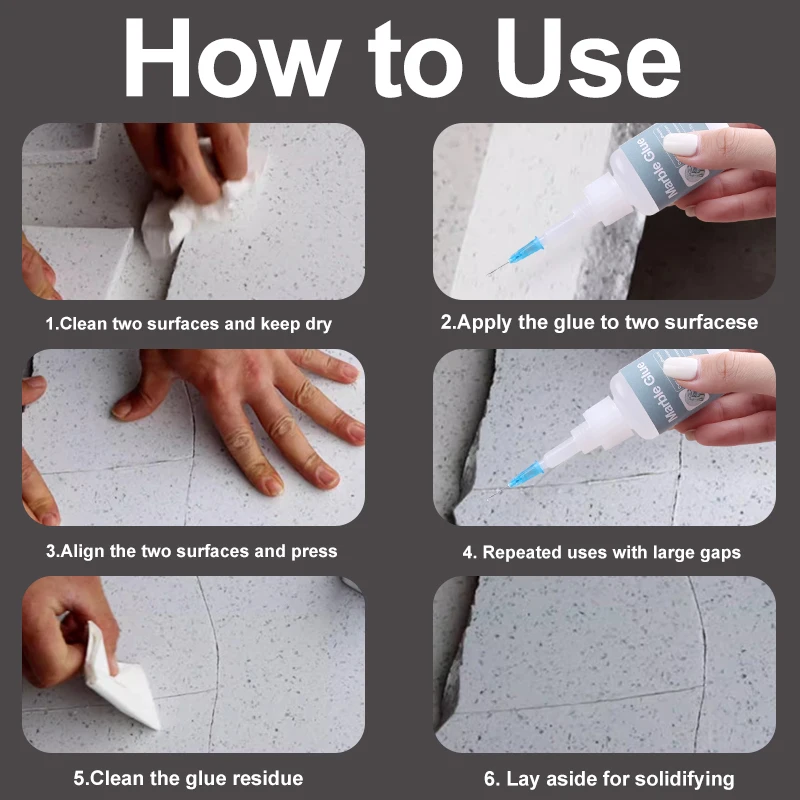 How to Use

Marble Glue

1.Clean two surfaces and keep dry

2.Apply the glue to two surfacese

Marble Glue

3.Align the two surfaces and press

4. Repeated uses with large gaps

5.Clean the glue residue

6. Lay aside for solidifying