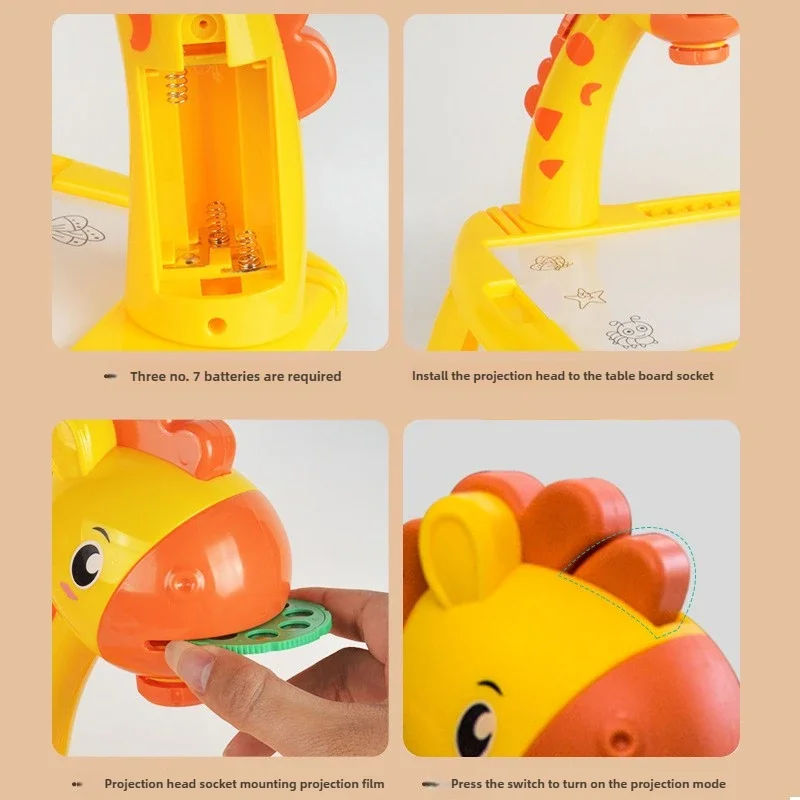 Three no. 7 batteries are required

Install the projection head to the table board socket

Projection head socket mounting projection film

Press the switch to turn on the projection mode