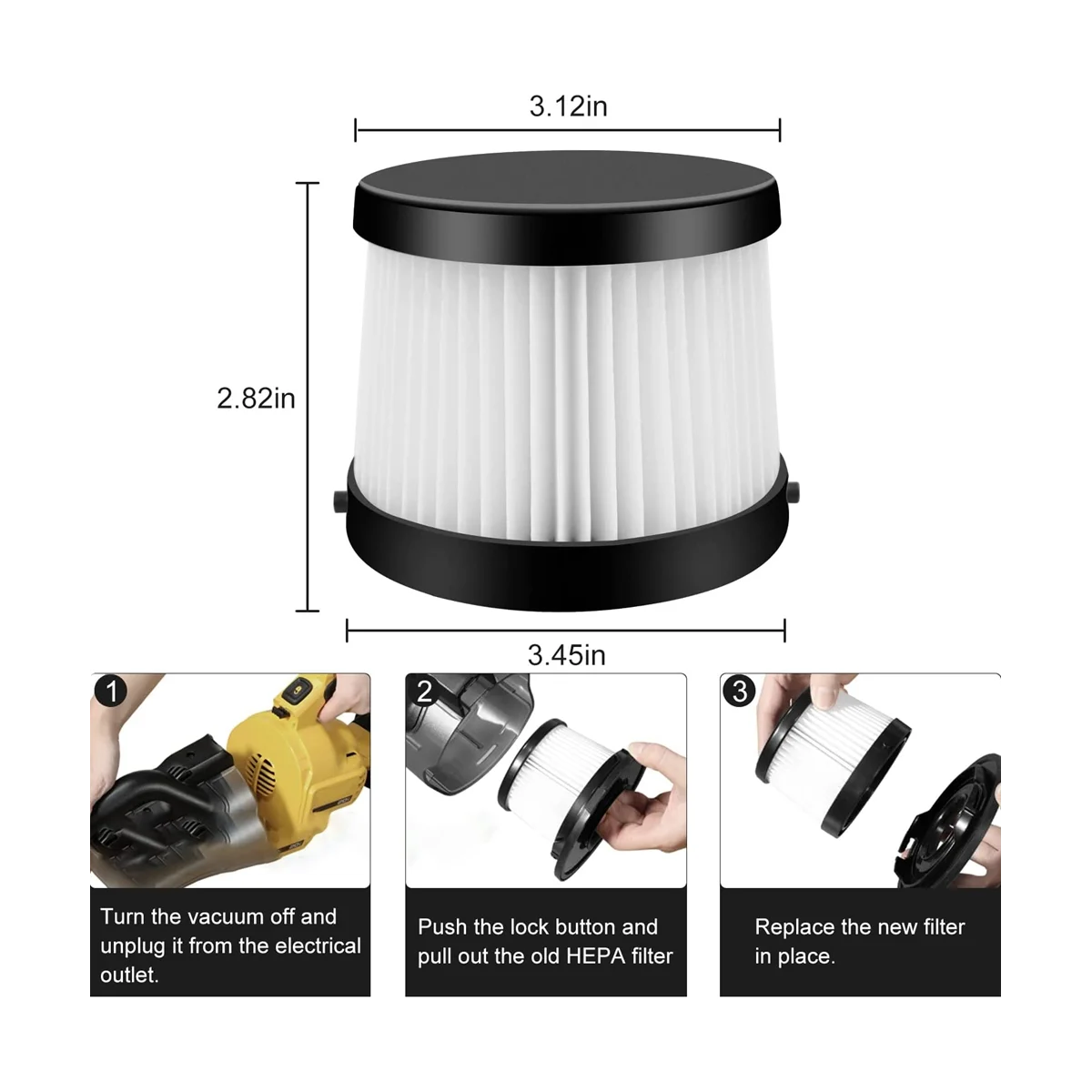 3.12in

2.82in

3.45in

1

Turn the vacuum off and unplug it from the electrical outlet.

2

Push the lock button and pull out the old HEPA filter

3

Replace the new filter in place.