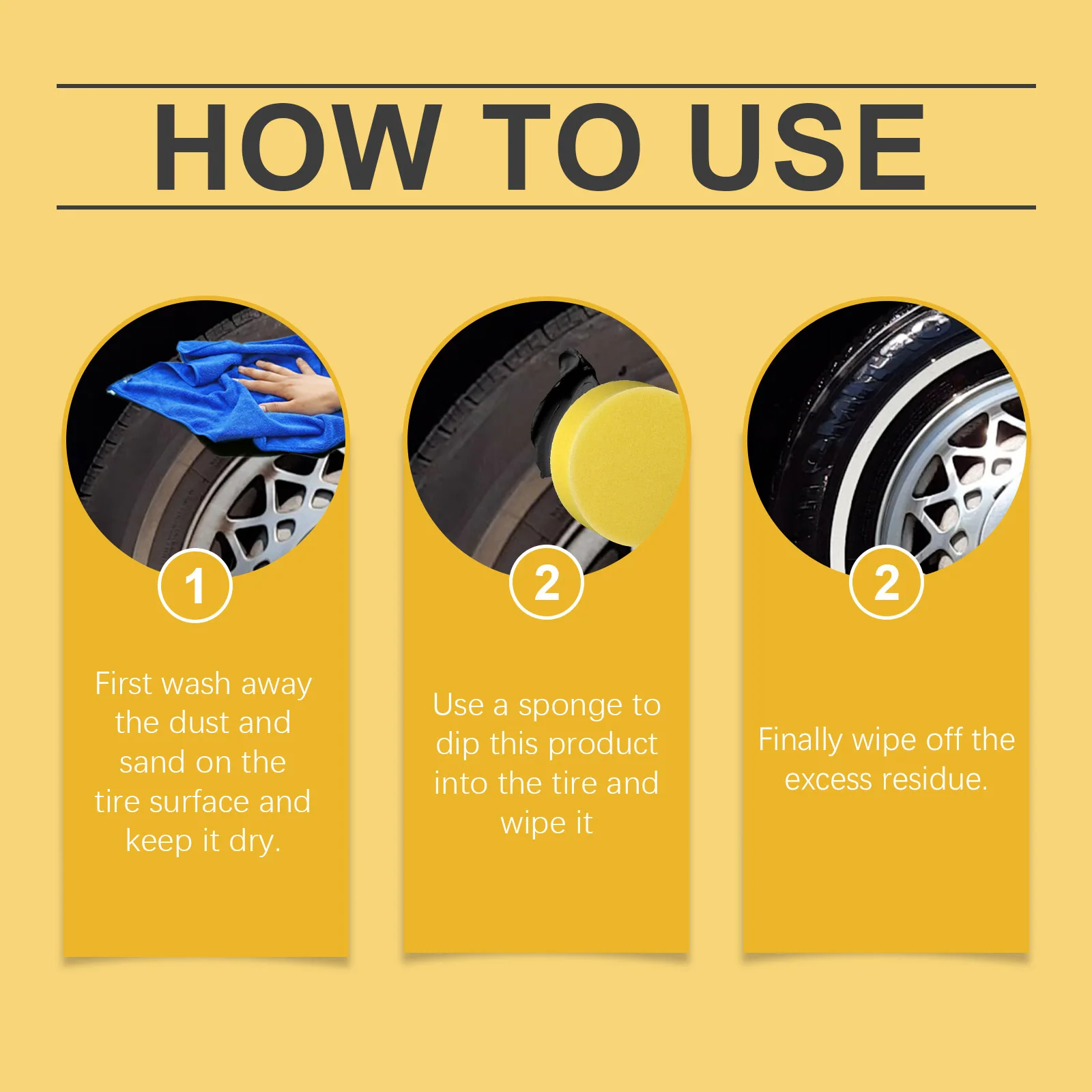 HOW TO USE

1

First wash away the dust and sand on the tire surface and keep it dry.

2

Use a sponge to dip this product into the tire and wipe it

2

Finally wipe off the excess residue.