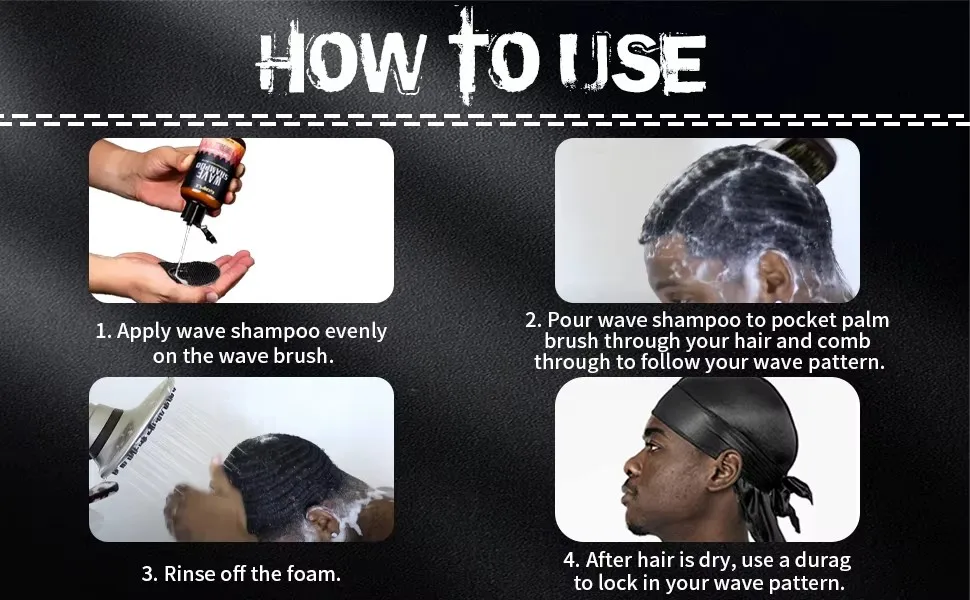 HOW TO USE

WAVE SHAMPOO

1. Apply wave shampoo evenly on the wave brush.

2. Pour wave shampoo to pocket palm brush through your hair and comb through to follow your wave pattern.

3. Rinse off the foam.

4. After hair is dry, use a durag to lock in your wave pattern.