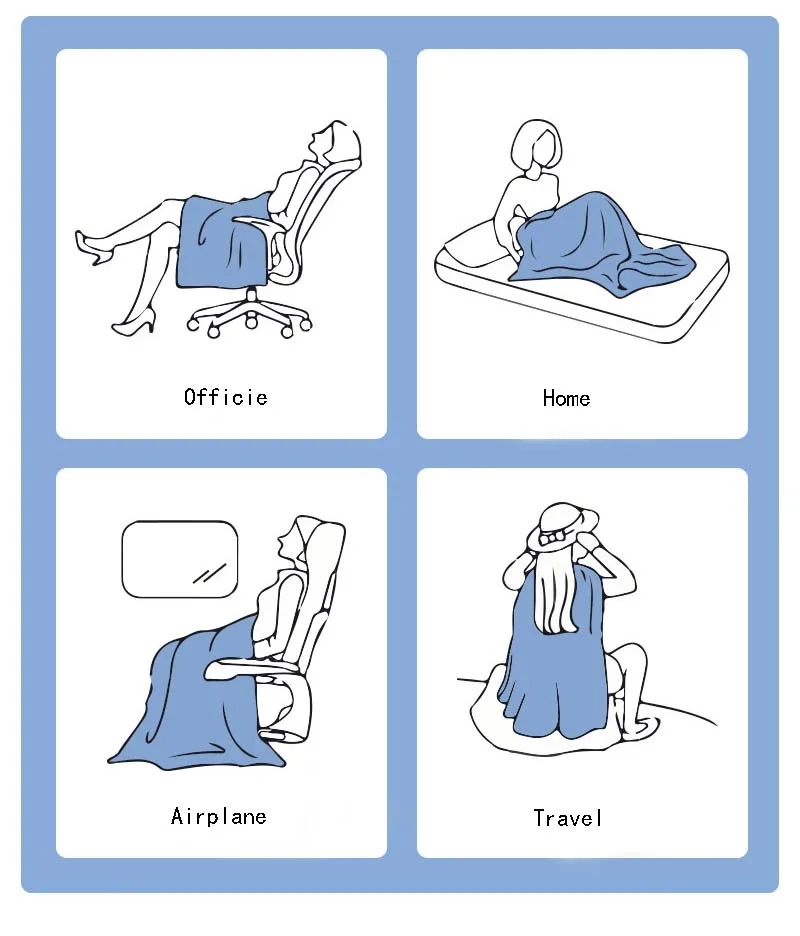 Officie

Home

Airplane

Travel