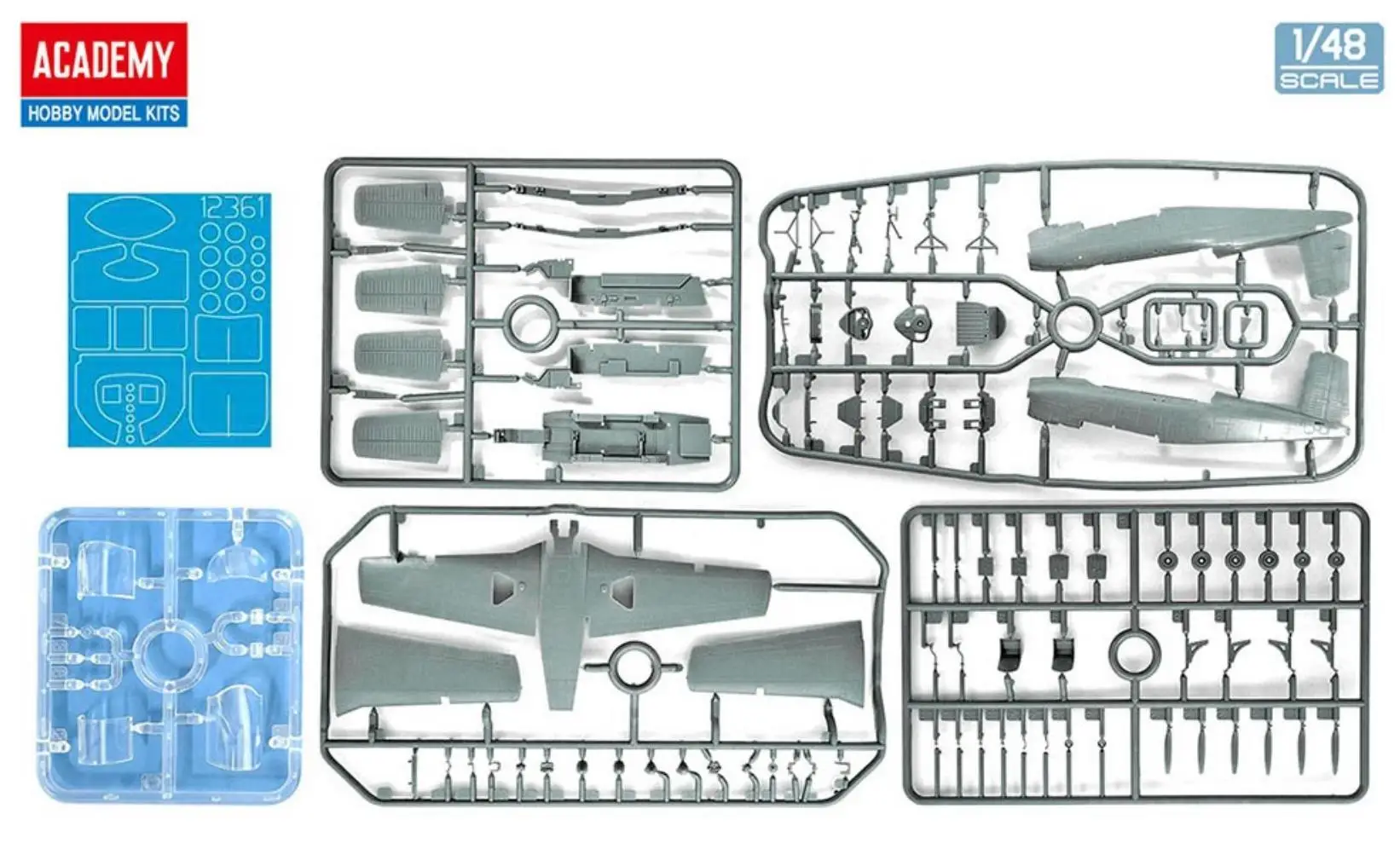 ACADEMY
HOBBY MODEL KITS

1/48
SCALE

12361