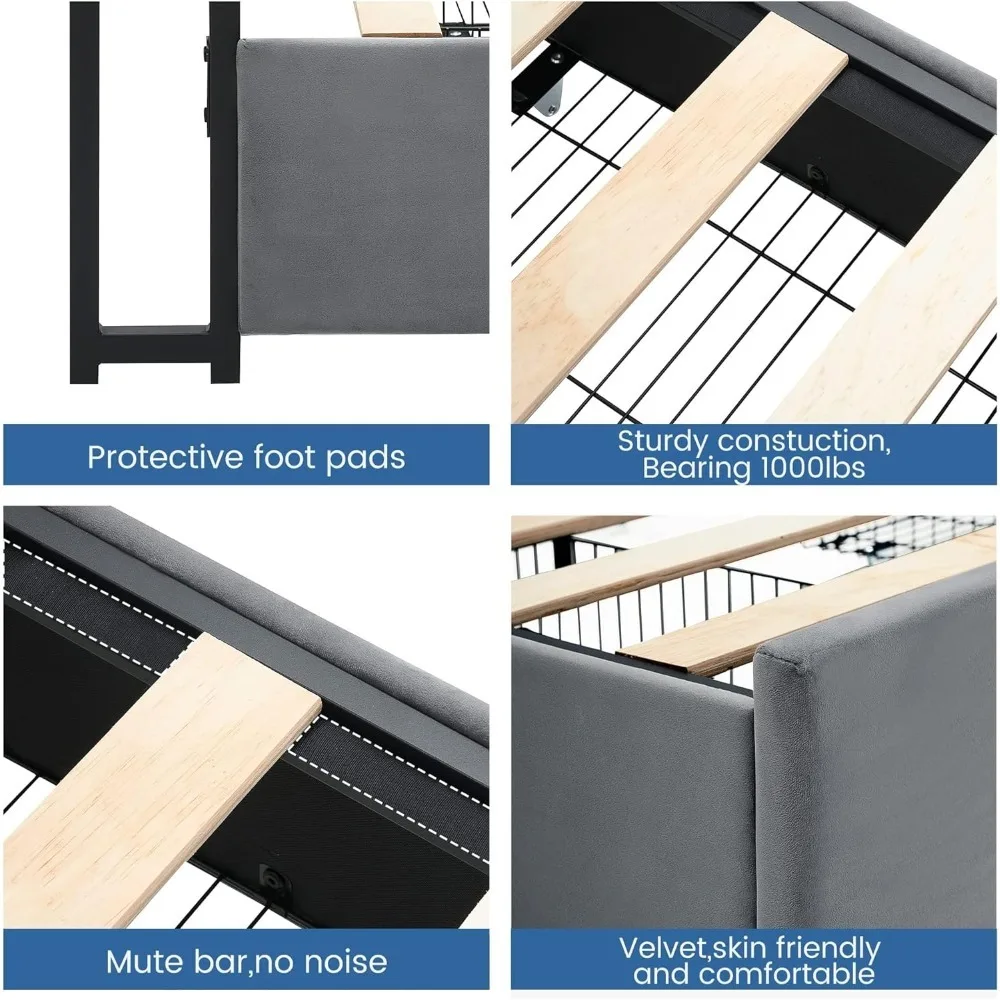 Protective foot pads

Sturdy constuction, Bearing 1000lbs

Mute bar,no noise

Velvet,skin friendly and comfortable