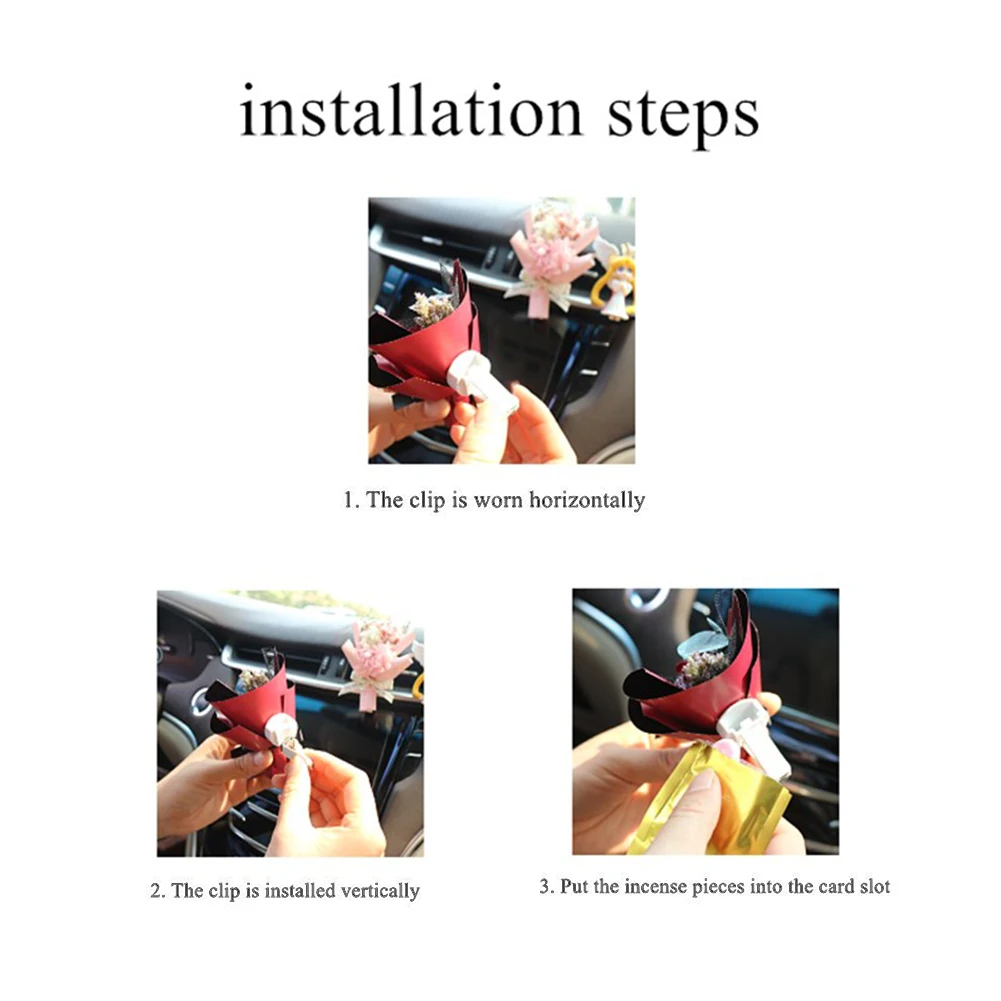 installation steps

1. The clip is worn horizontally

2. The clip is installed vertically

3. Put the incense pieces into the card slot