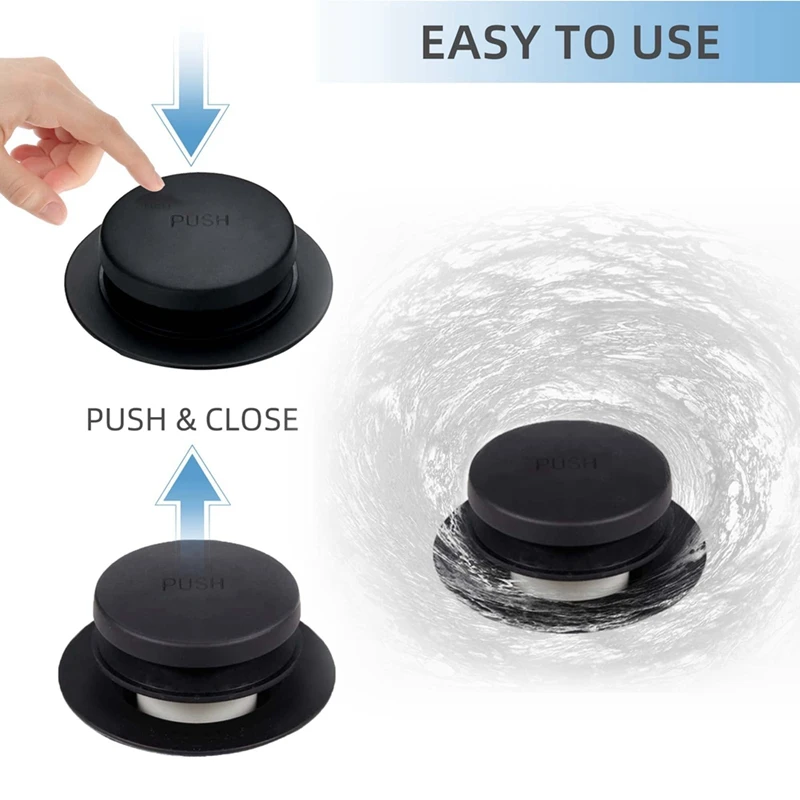 EASY TO USE

PUSH

PUSH & CLOSE

PUSH

PUSH