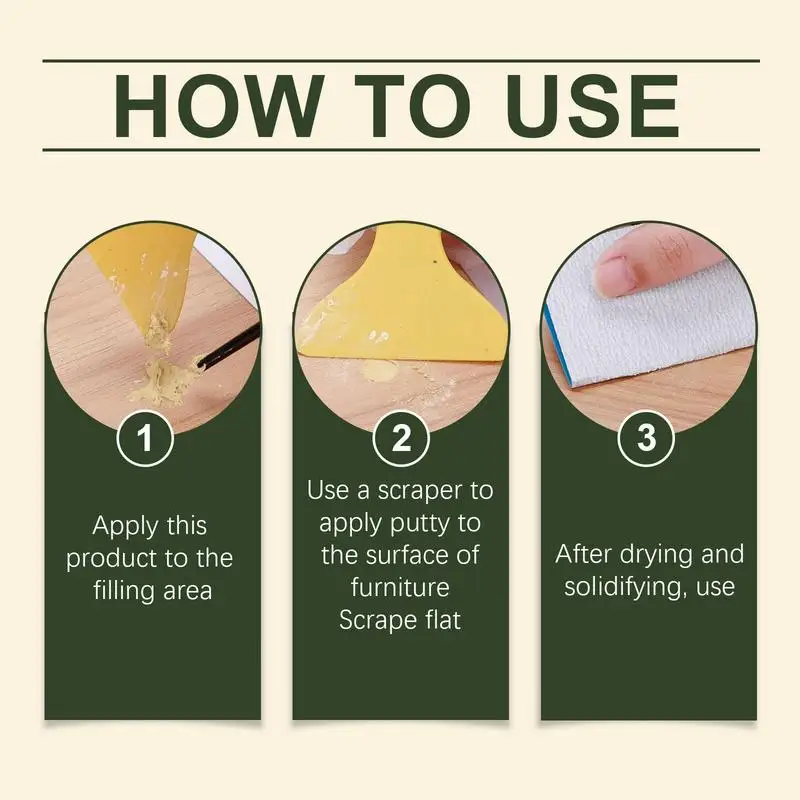 HOW TO USE

1

Apply this product to the filling area

2

Use a scraper to apply putty to the surface of furniture Scrape flat

3

After drying and solidifying, use