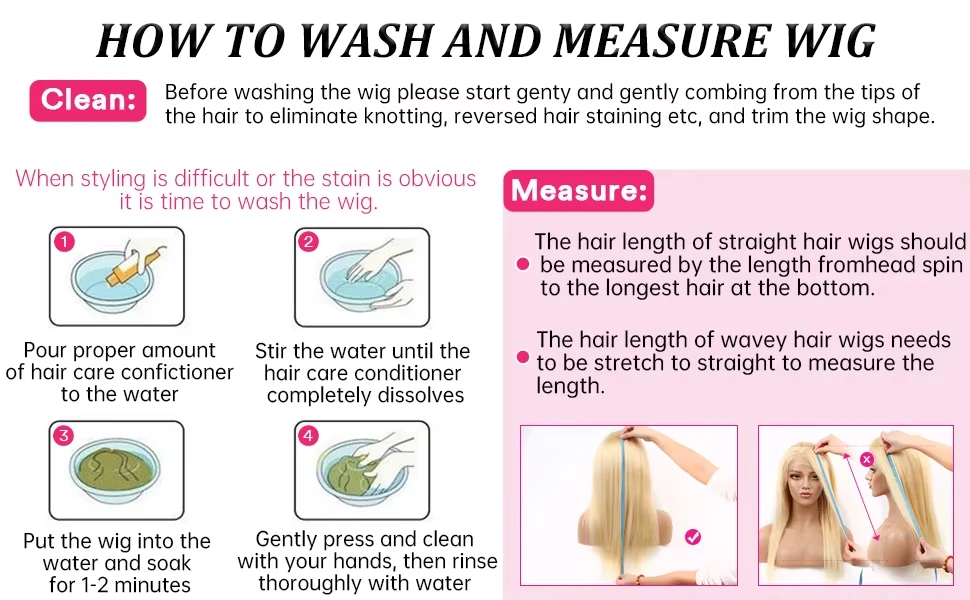 HOW TO WASH AND MEASURE WIG

Clean: Before washing the wig please start genty and gently combing from the tips of the hair to eliminate knotting, reversed hair staining etc, and trim the wig shape.

When styling is difficult or the stain is obvious it is time to wash the wig.

1

Pour proper amount of hair care confictioner to the water

2

Stir the water until the hair care conditioner completely dissolves

3

Put the wig into the water and soak for 1-2 minutes

4

Gently press and clean with your hands, then rinse thoroughly with water

Measure:

The hair length of straight hair wigs should be measured by the length fromhead spin to the longest hair at the bottom.

The hair length of wavey hair wigs needs to be stretch to straight to measure the length.