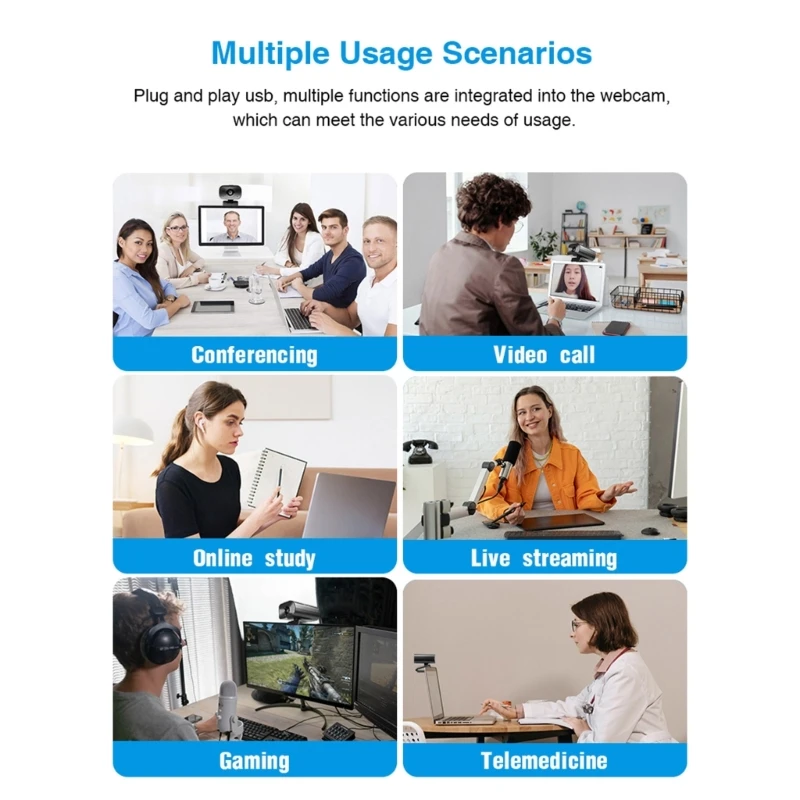 Multiple Usage Scenarios

Plug and play usb, multiple functions are integrated into the webcam, which can meet the various needs of usage.

Conferencing

Video call

Online study

Live streaming

Gaming

Telemedicine