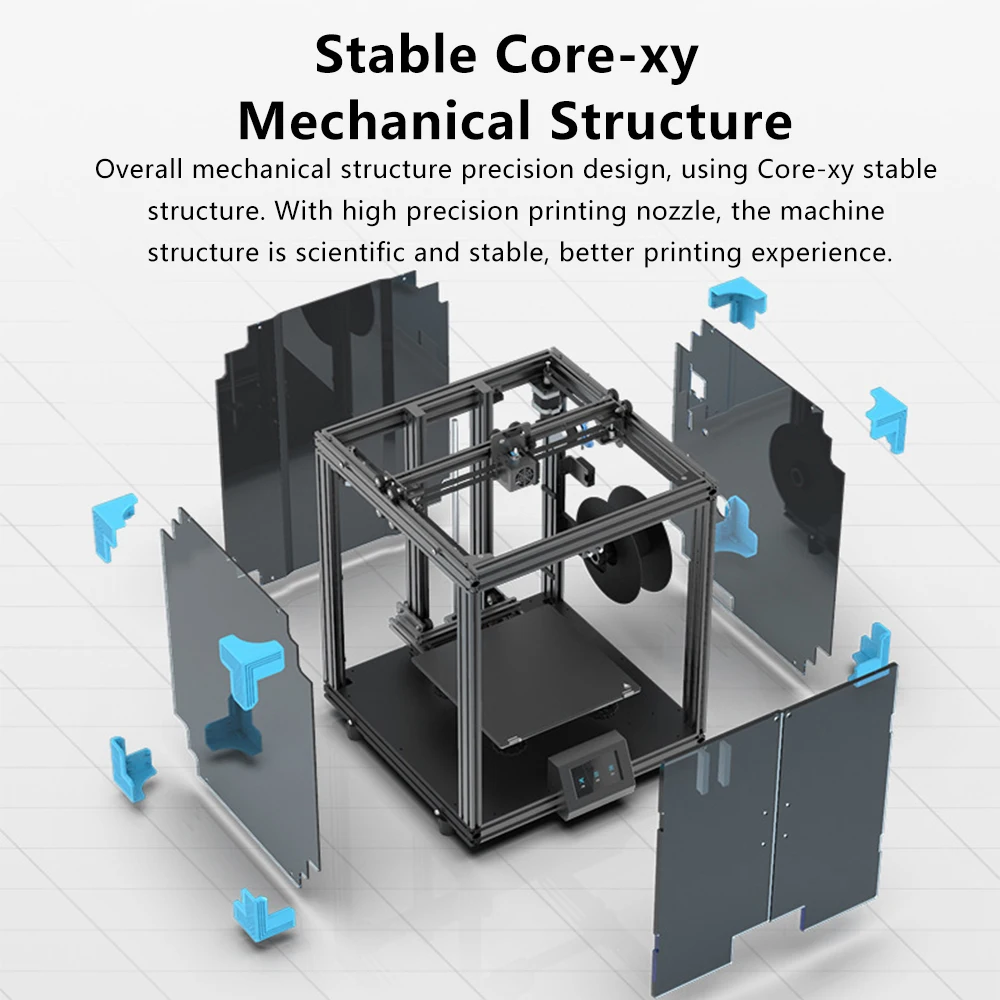 Stable Core-xy Mechanical Structure

Overall mechanical structure precision design, using Core-xy stable structure. With high precision printing nozzle, the machine structure is scientific and stable, better printing experience.