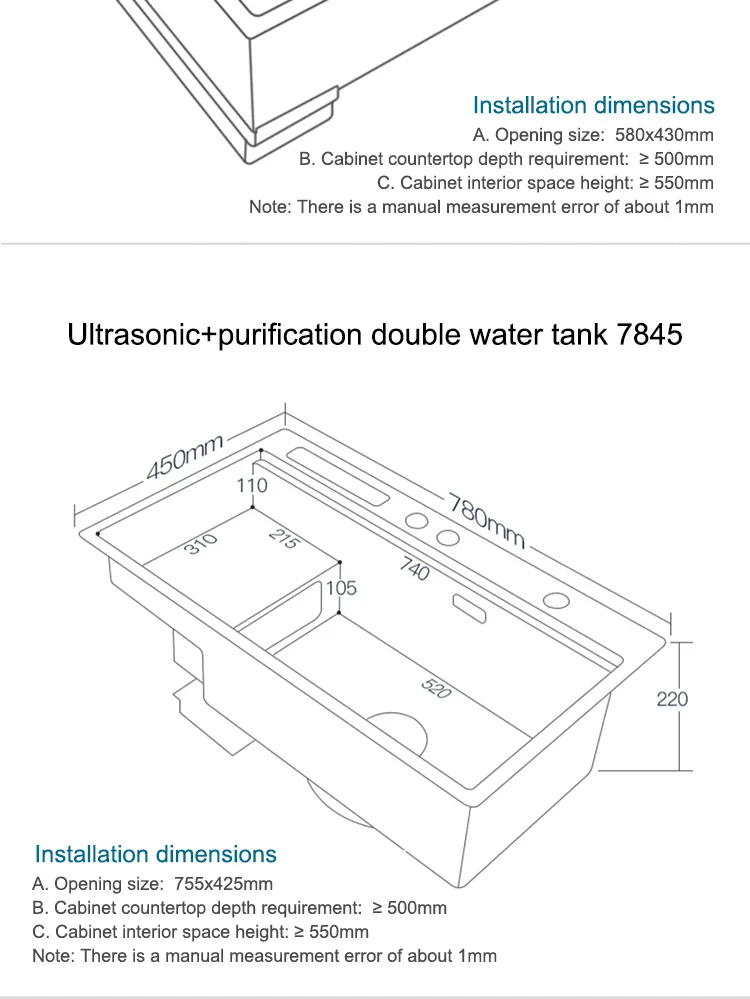 Installation dimensions
A. Opening size: 580x430mm
B. Cabinet countertop depth requirement: ≥ 500mm
C. Cabinet interior space height: ≥ 550mm
Note: There is a manual measurement error of about 1mm

Ultrasonic+purification double water tank 7845

450mm
110
780mm
310
215
740
105
520
220

Installation dimensions
A. Opening size: 755x425mm
B. Cabinet countertop depth requirement: ≥ 500mm
C. Cabinet interior space height: ≥ 550mm
Note: There is a manual measurement error of about 1mm