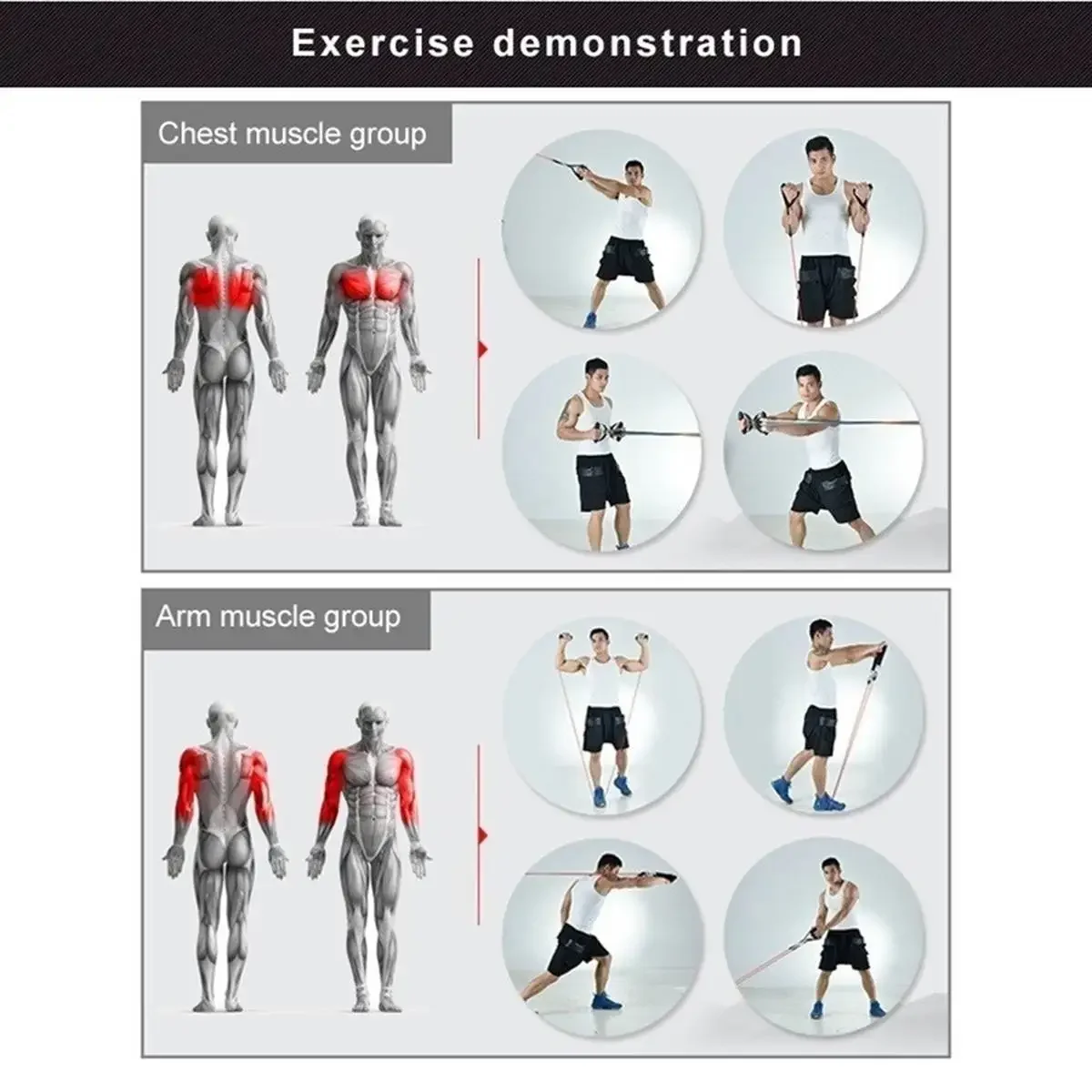 Exercise demonstration

Chest muscle group

Arm muscle group