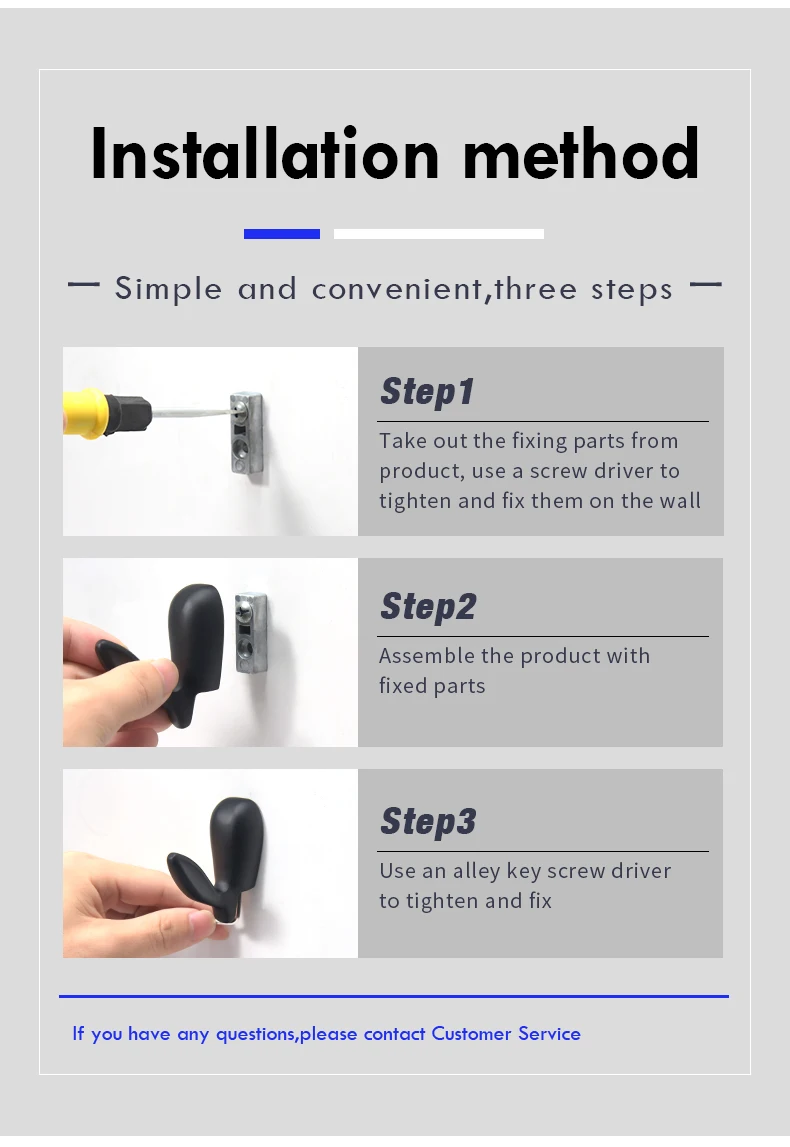 Installation method

— Simple and convenient,three steps —

Step1

Take out the fixing parts from product, use a screw driver to tighten and fix them on the wall

Step2

Assemble the product with fixed parts

Step3

Use an alley key screw driver to tighten and fix

If you have any questions,please contact Customer Service