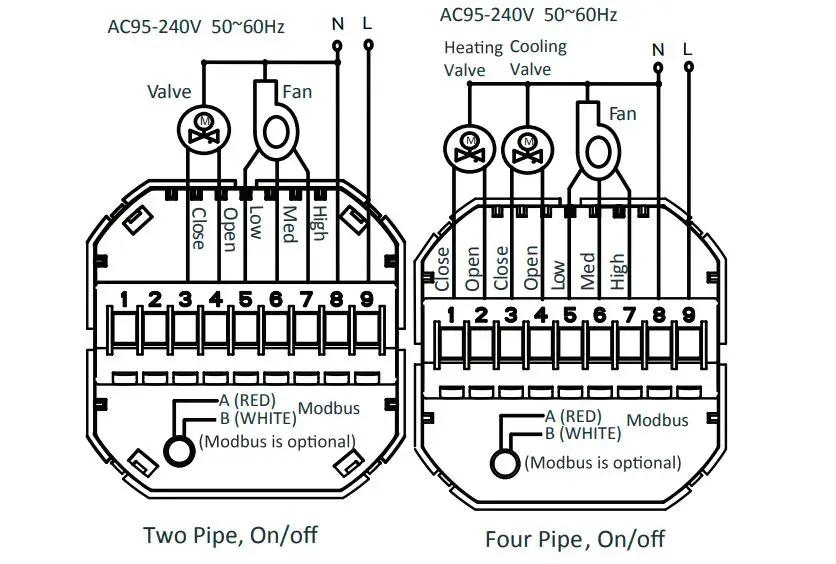 AC95-240V 50~60Hz

N L

Valve

Fan

M

Close Open Low Med High

1 2 3 4 5 6 7 8 9

A (RED)
B (WHITE)
Modbus
(Modbus is optional)

Two Pipe, On/off

AC95-240V 50~60Hz

Heating Valve

Cooling Valve

N L

Fan

M M

Close Open Close Open Low Med High

1 2 3 4 5 6 7 8 9

A (RED)
B (WHITE)
Modbus
(Modbus is optional)

Four Pipe, On/off