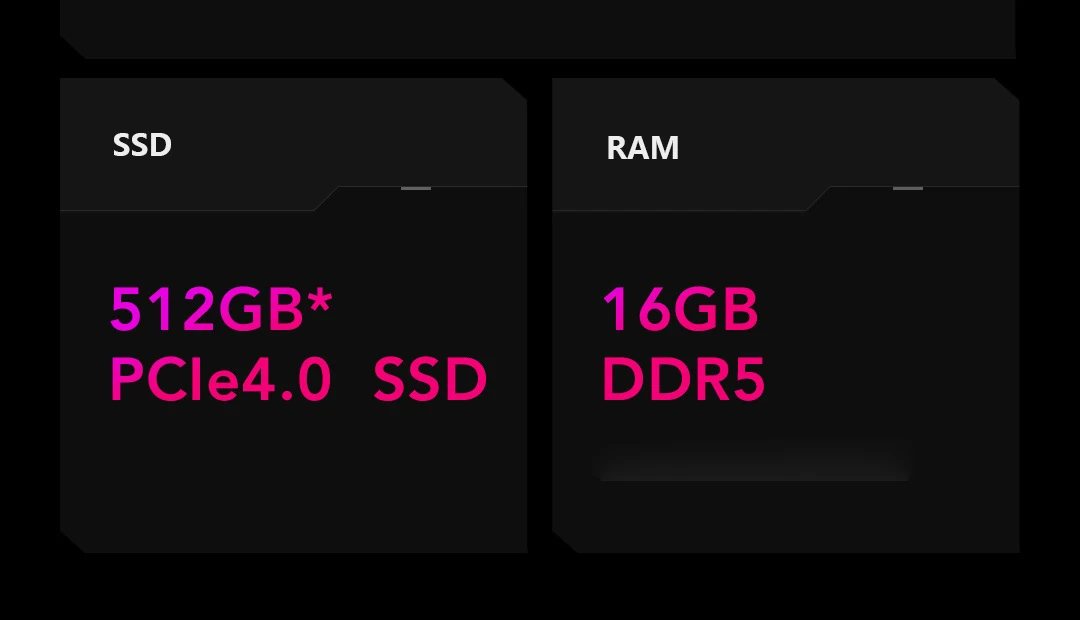 SSD

512GB*
PCIe4.0 SSD

RAM

16GB
DDR5