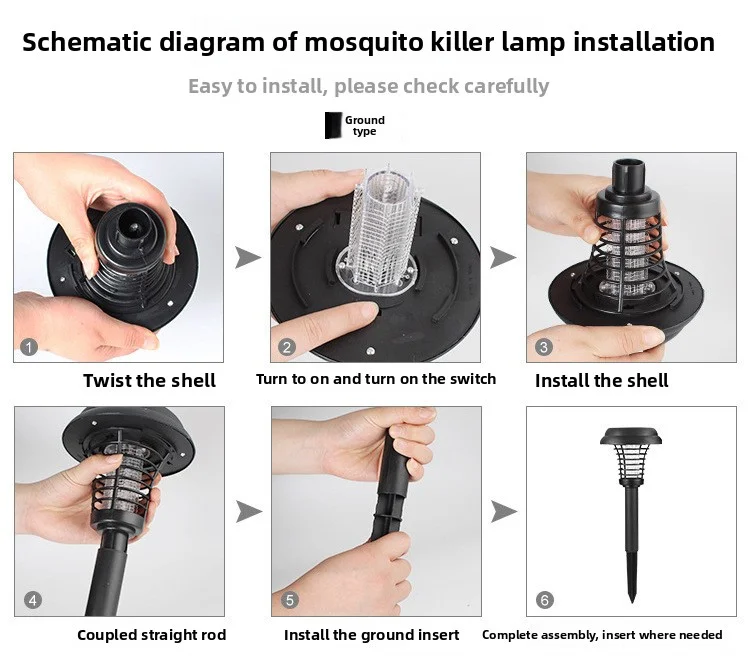 Schematic diagram of mosquito killer lamp installation

Easy to install, please check carefully

Ground type

1
Twist the shell

2
Turn to on and turn on the switch

3
Install the shell

4
Coupled straight rod

5
Install the ground insert

6
Complete assembly, insert where needed