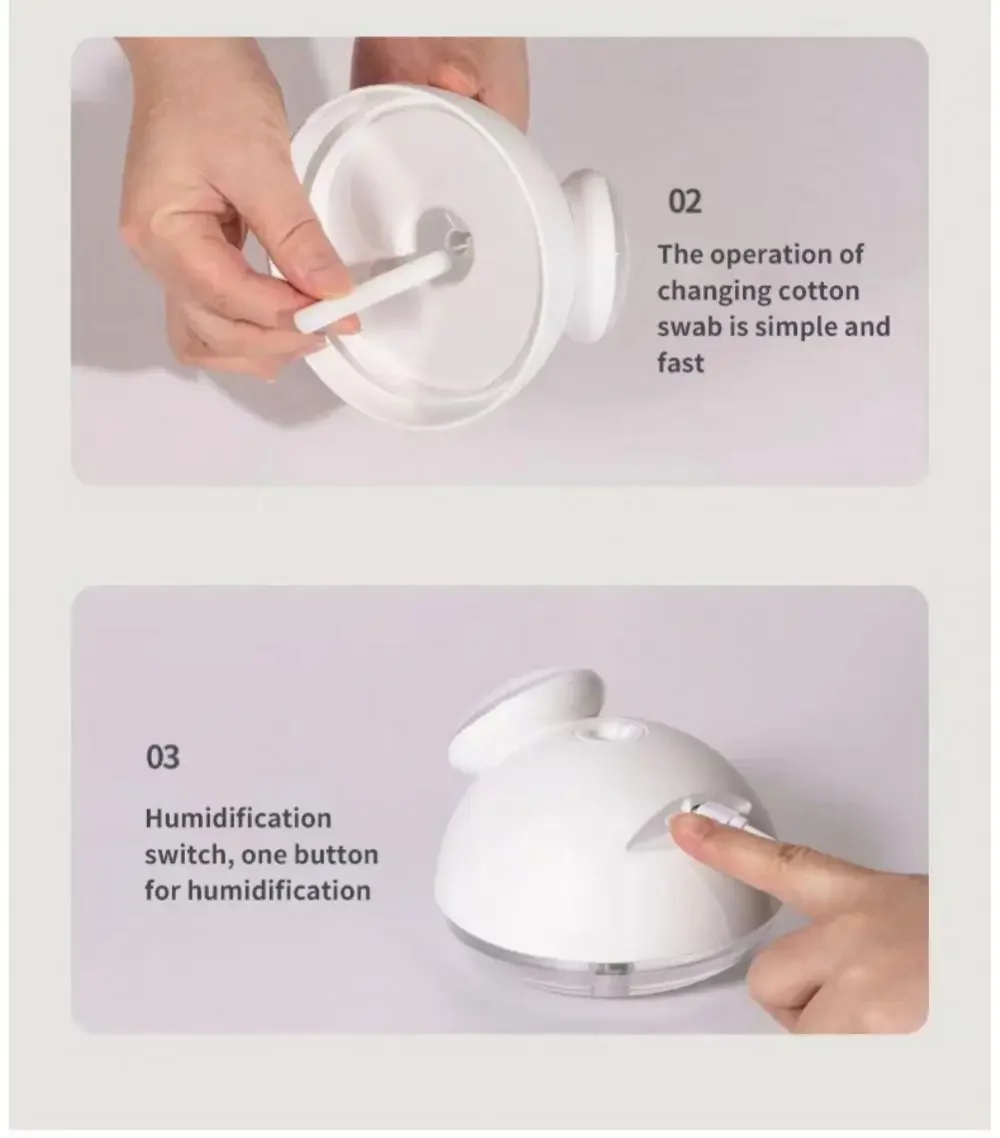 02

The operation of changing cotton swab is simple and fast

03

Humidification switch, one button for humidification