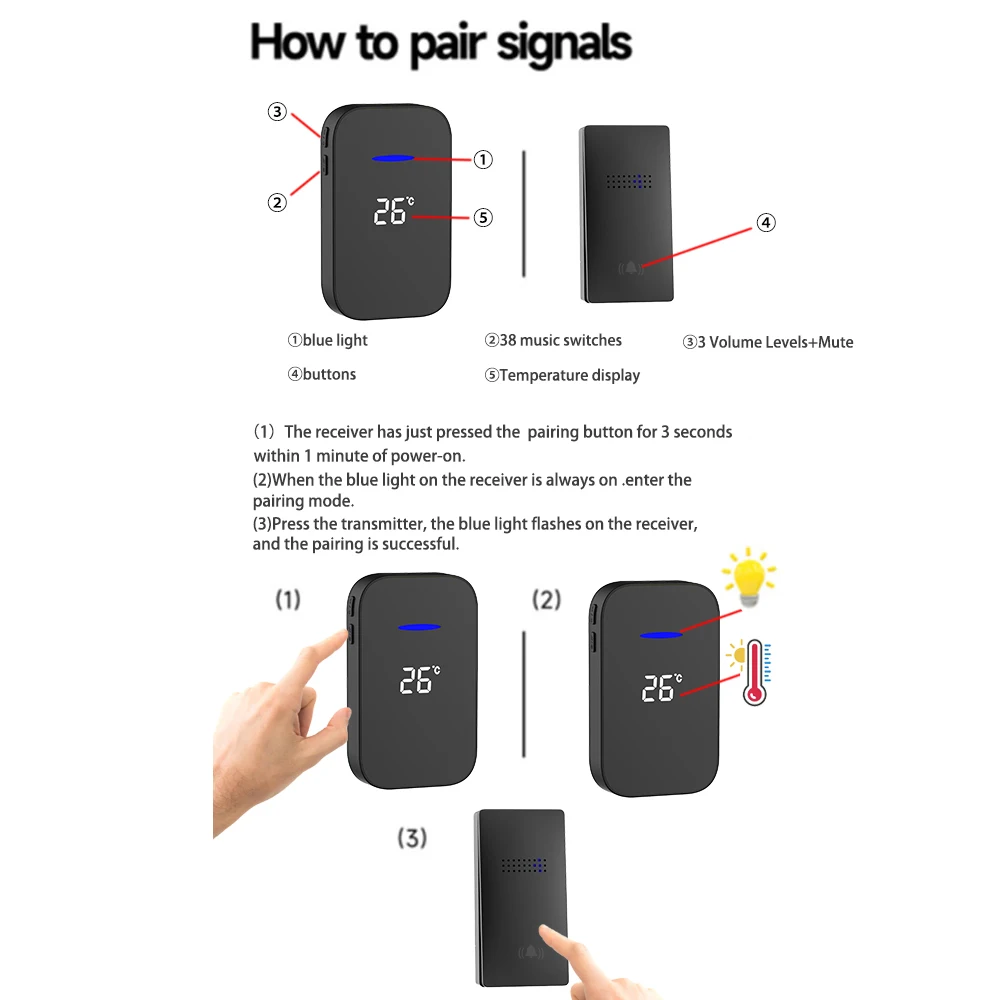 How to pair signals

③

②

①

26°C

⑤

④

①blue light

②38 music switches

③3 Volume Levels+Mute

④buttons

⑤Temperature display

(1) The receiver has just pressed the pairing button for 3 seconds within 1 minute of power-on.
(2)When the blue light on the receiver is always on .enter the pairing mode.
(3)Press the transmitter, the blue light flashes on the receiver, and the pairing is successful.

(1)

26°C

(2)

26°C

(3)