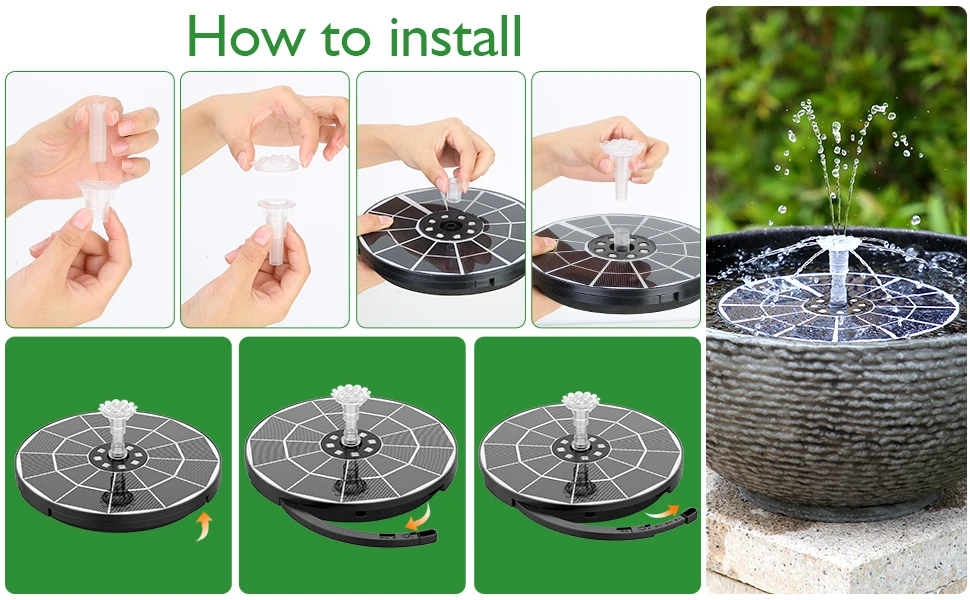 How to install