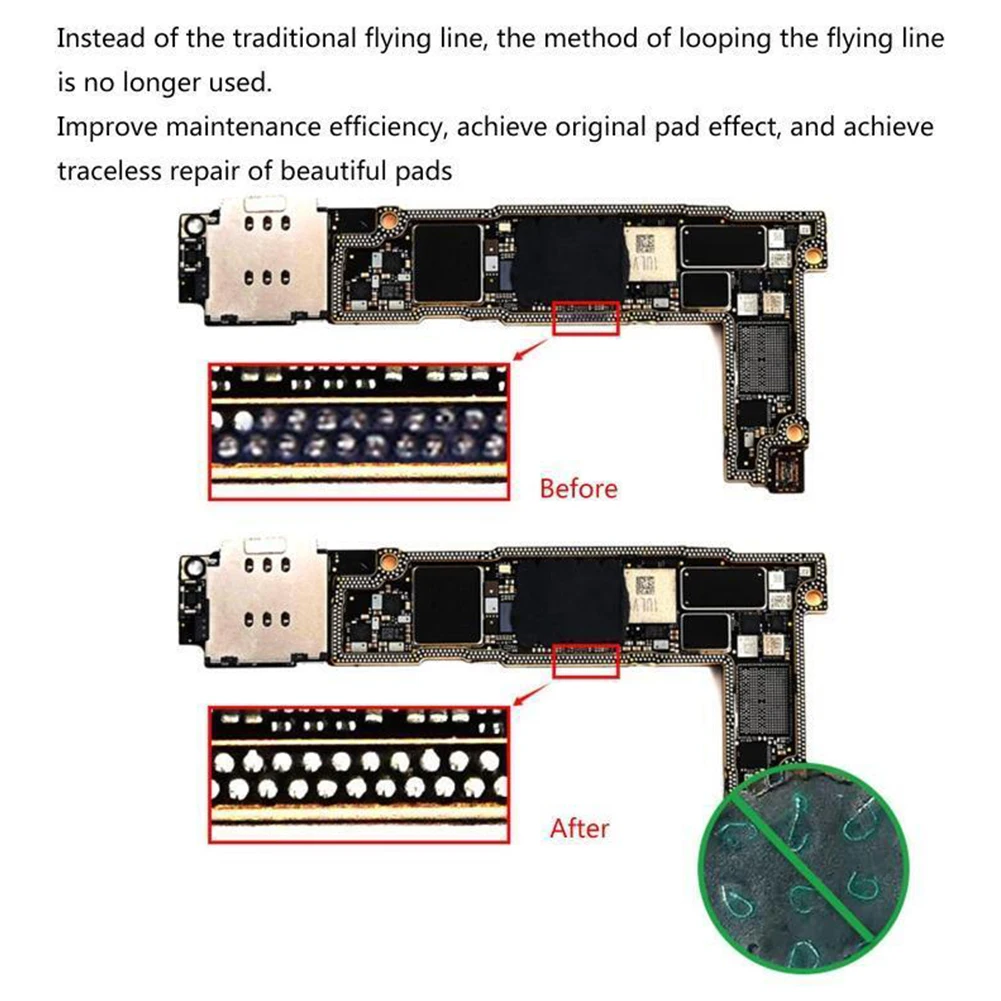 Instead of the traditional flying line, the method of looping the flying line is no longer used.
Improve maintenance efficiency, achieve original pad effect, and achieve traceless repair of beautiful pads

Before

After