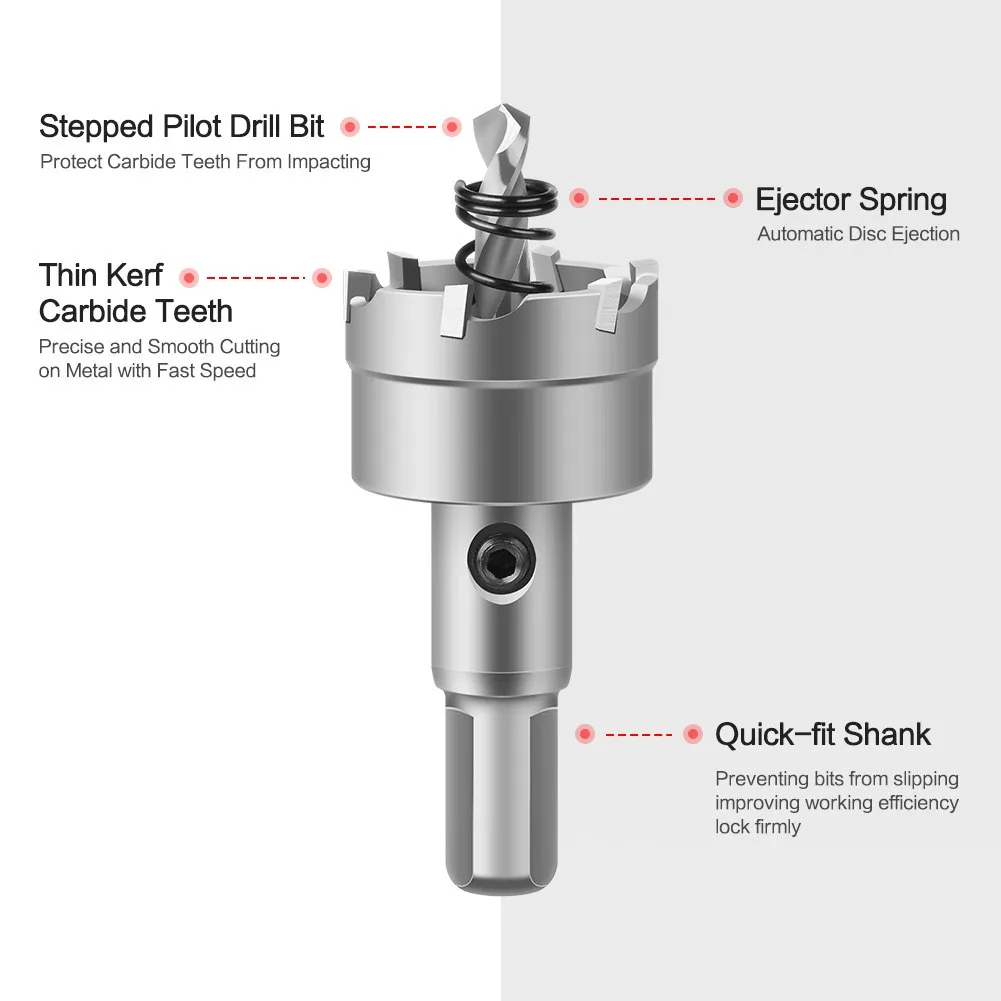 Stepped Pilot Drill Bit
Protect Carbide Teeth From Impacting

Ejector Spring
Automatic Disc Ejection

Thin Kerf
Carbide Teeth
Precise and Smooth Cutting on Metal with Fast Speed

Quick-fit Shank
Preventing bits from slipping
improving working efficiency
lock firmly