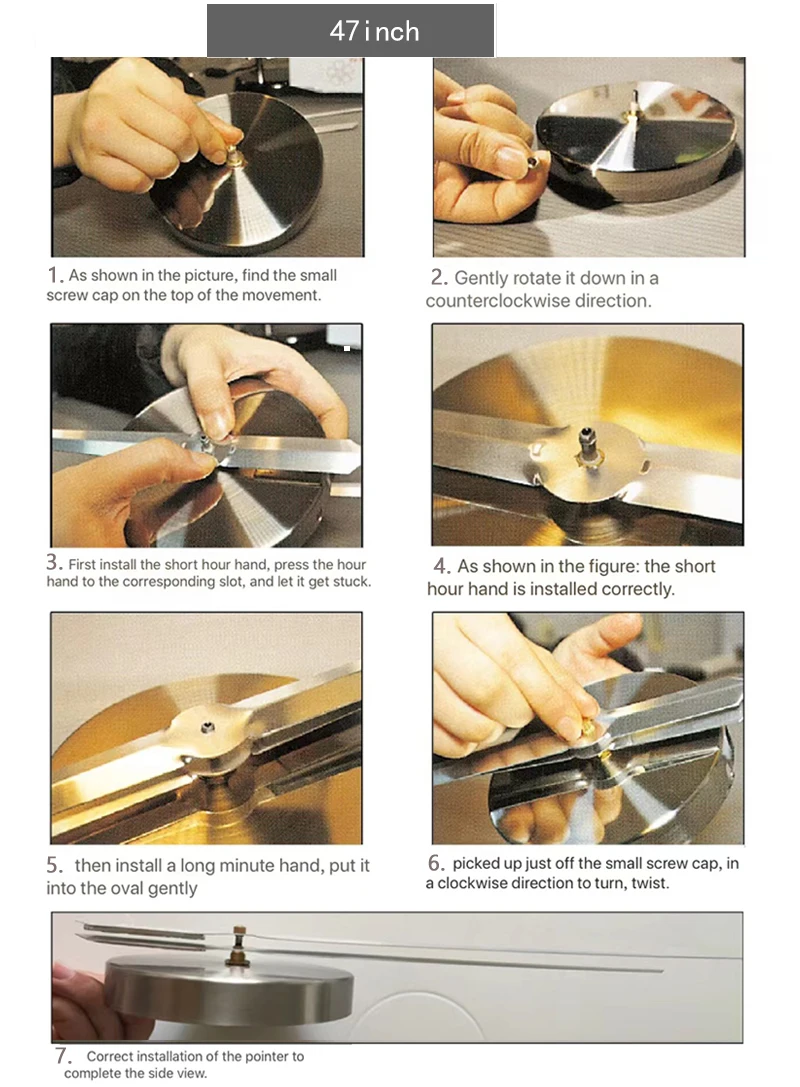 47inch

1. As shown in the picture, find the small screw cap on the top of the movement.

2. Gently rotate it down in a counterclockwise direction.

3. First install the short hour hand, press the hour hand to the corresponding slot, and let it get stuck.

4. As shown in the figure: the short hour hand is installed correctly.

5. then install a long minute hand, put it into the oval gently

6. picked up just off the small screw cap, in a clockwise direction to turn, twist.

7. Correct installation of the pointer to complete the side view.