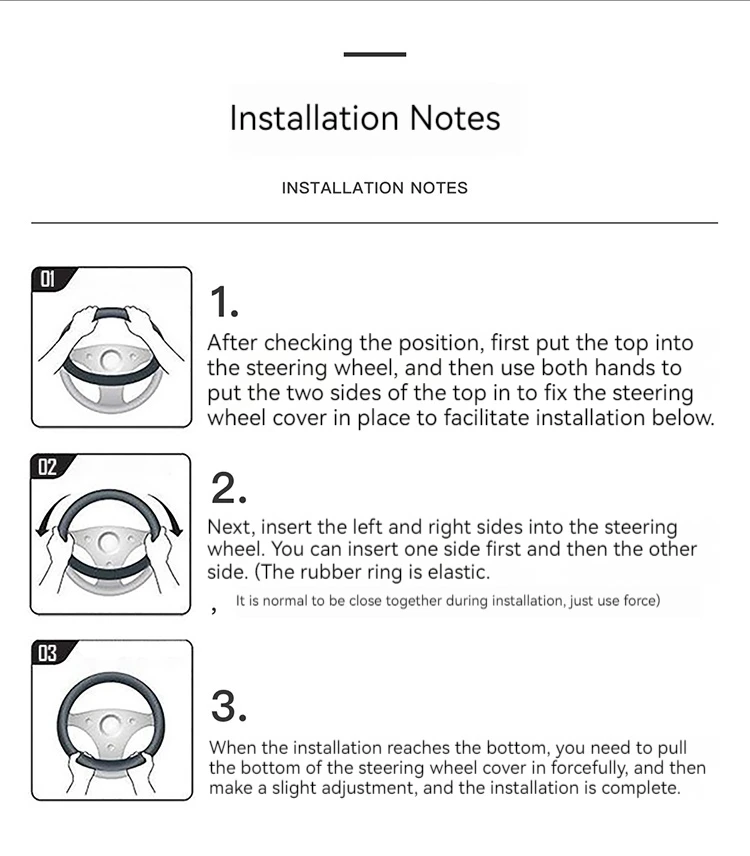 Installation Notes

INSTALLATION NOTES

01

1.

After checking the position, first put the top into the steering wheel, and then use both hands to put the two sides of the top in to fix the steering wheel cover in place to facilitate installation below.

02

2.

Next, insert the left and right sides into the steering wheel. You can insert one side first and then the other side. (The rubber ring is elastic.

, It is normal to be close together during installation, just use force)

03

3.

When the installation reaches the bottom, you need to pull the bottom of the steering wheel cover in forcefully, and then make a slight adjustment, and the installation is complete.