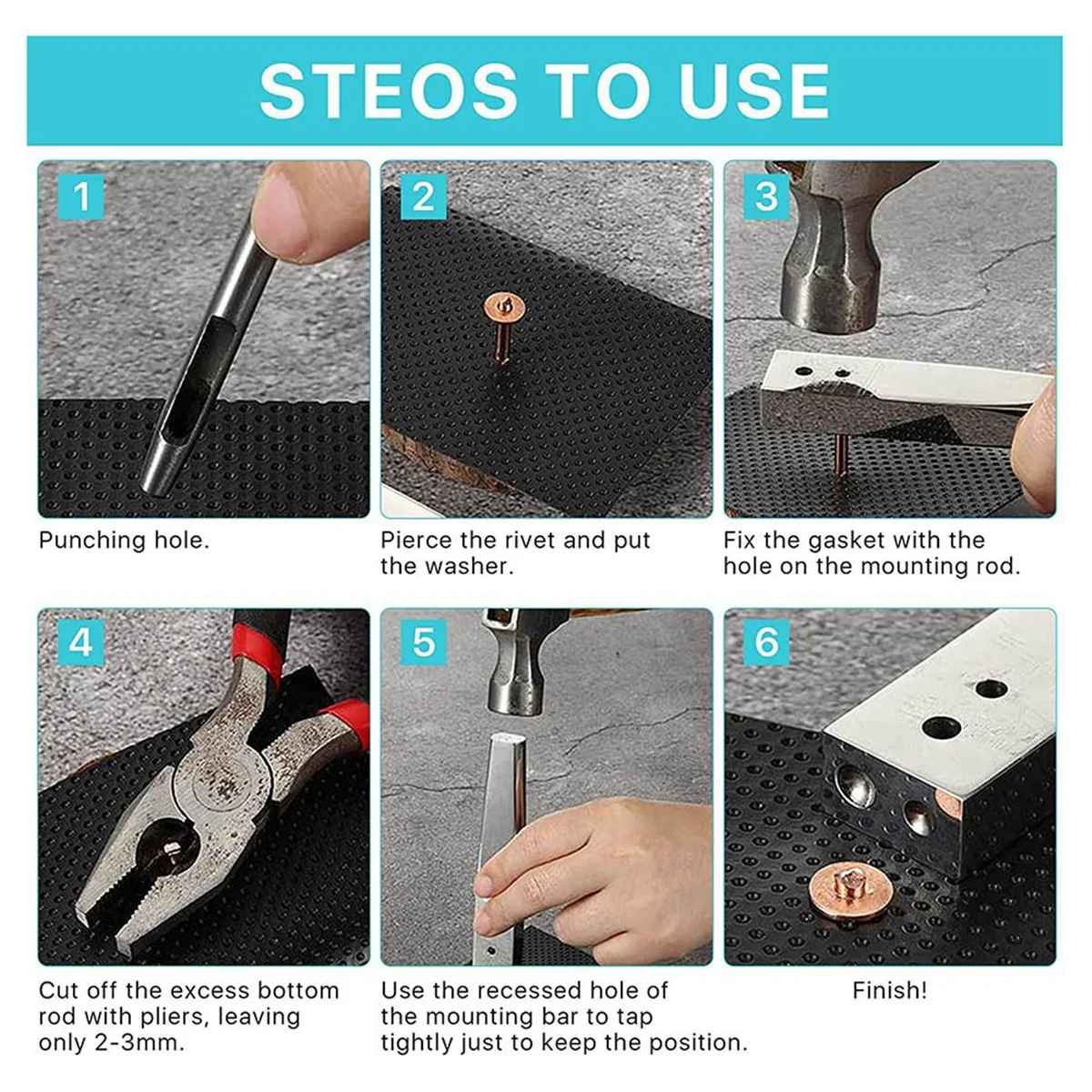 STEOS TO USE

1

Punching hole.

2

Pierce the rivet and put the washer.

3

Fix the gasket with the hole on the mounting rod.

4

Cut off the excess bottom rod with pliers, leaving only 2-3mm.

5

Use the recessed hole of the mounting bar to tap tightly just to keep the position.

6

Finish!