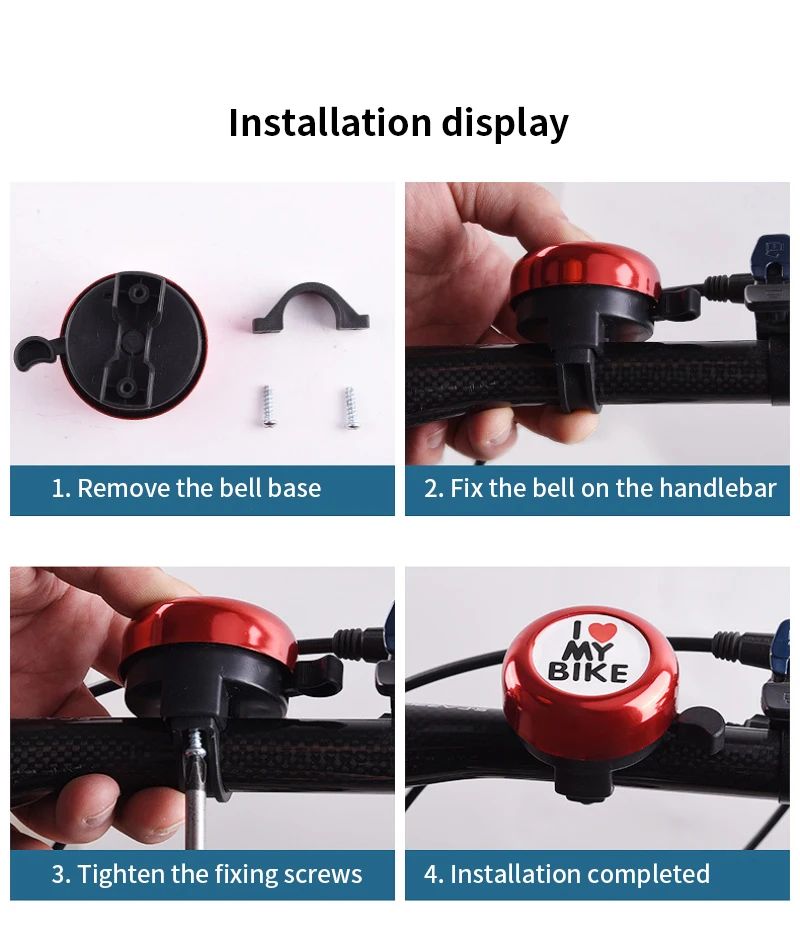 Installation display

1. Remove the bell base

2. Fix the bell on the handlebar

3. Tighten the fixing screws

I ♥ MY BIKE

4. Installation completed