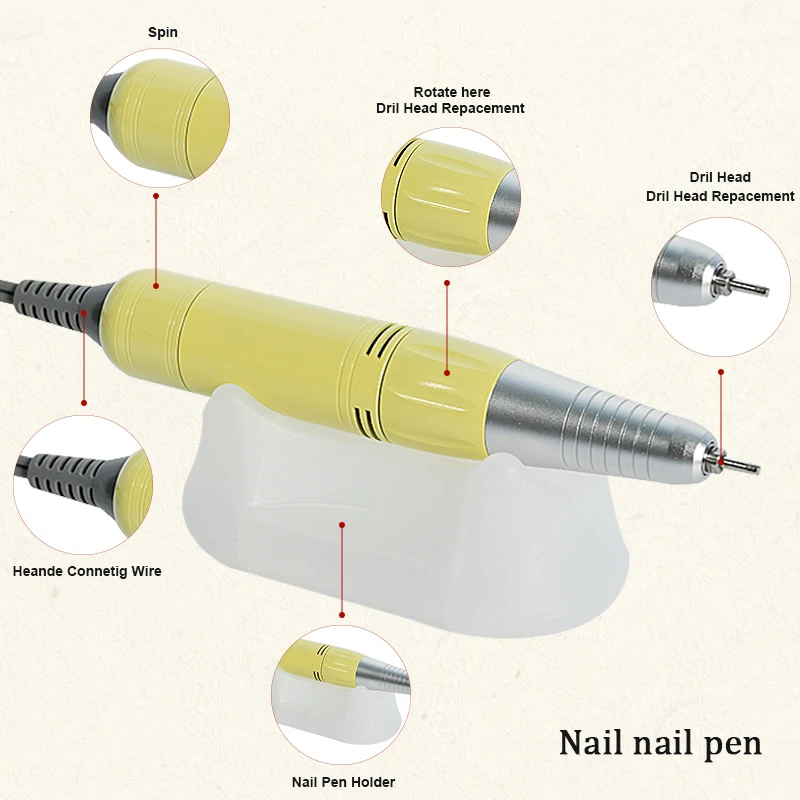 Spin

Rotate here
Dril Head Repacement

Dril Head
Dril Head Repacement

Heande Connetig Wire

Nail Pen Holder

Nail nail pen