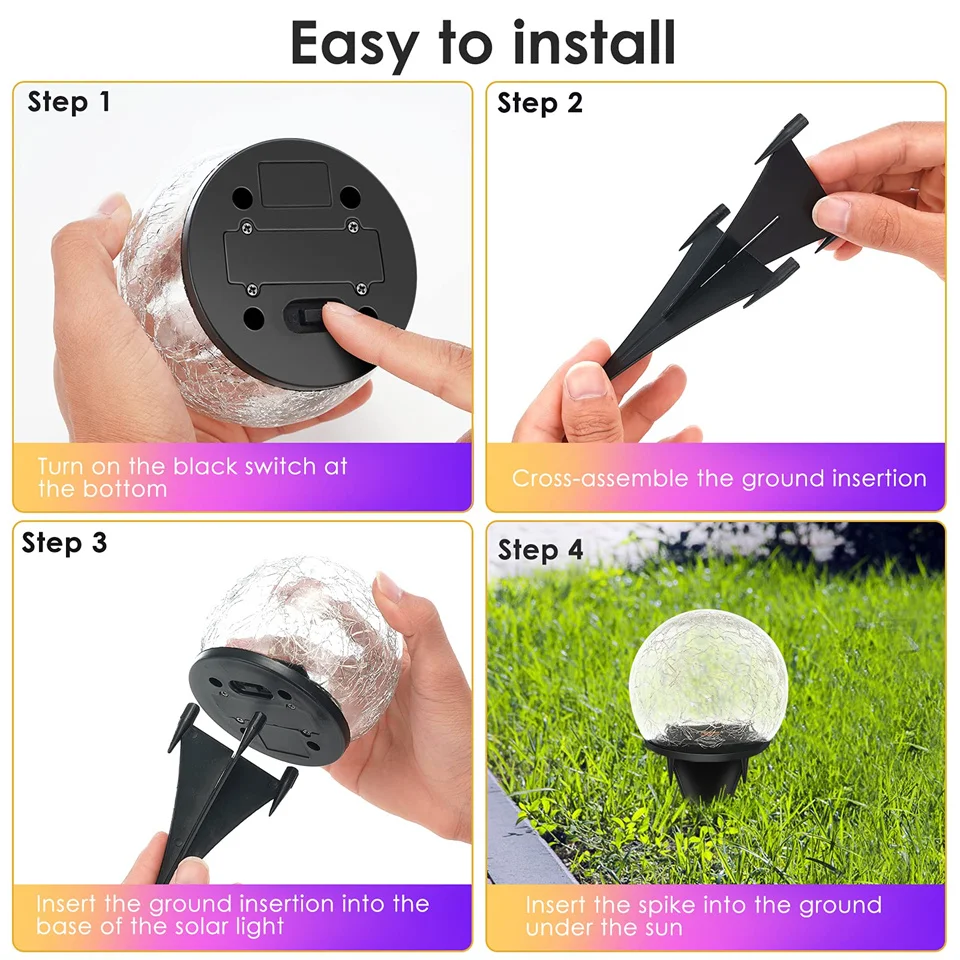 Easy to install

Step 1

Turn on the black switch at the bottom

Step 2

Cross-assemble the ground insertion

Step 3

Insert the ground insertion into the base of the solar light

Step 4

Insert the spike into the ground under the sun