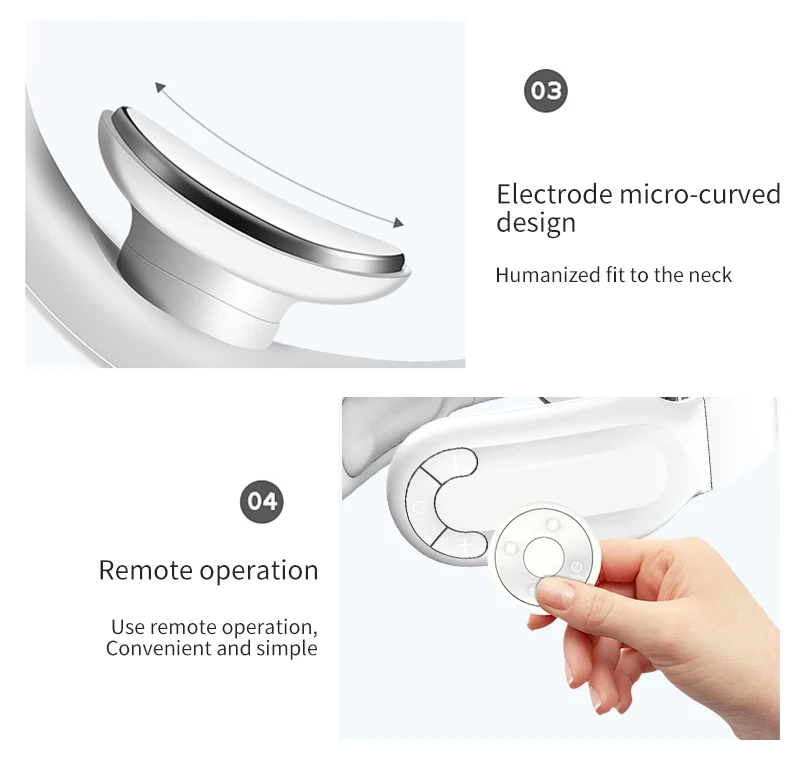 03

Electrode micro-curved design

Humanized fit to the neck

04

Remote operation

Use remote operation, Convenient and simple