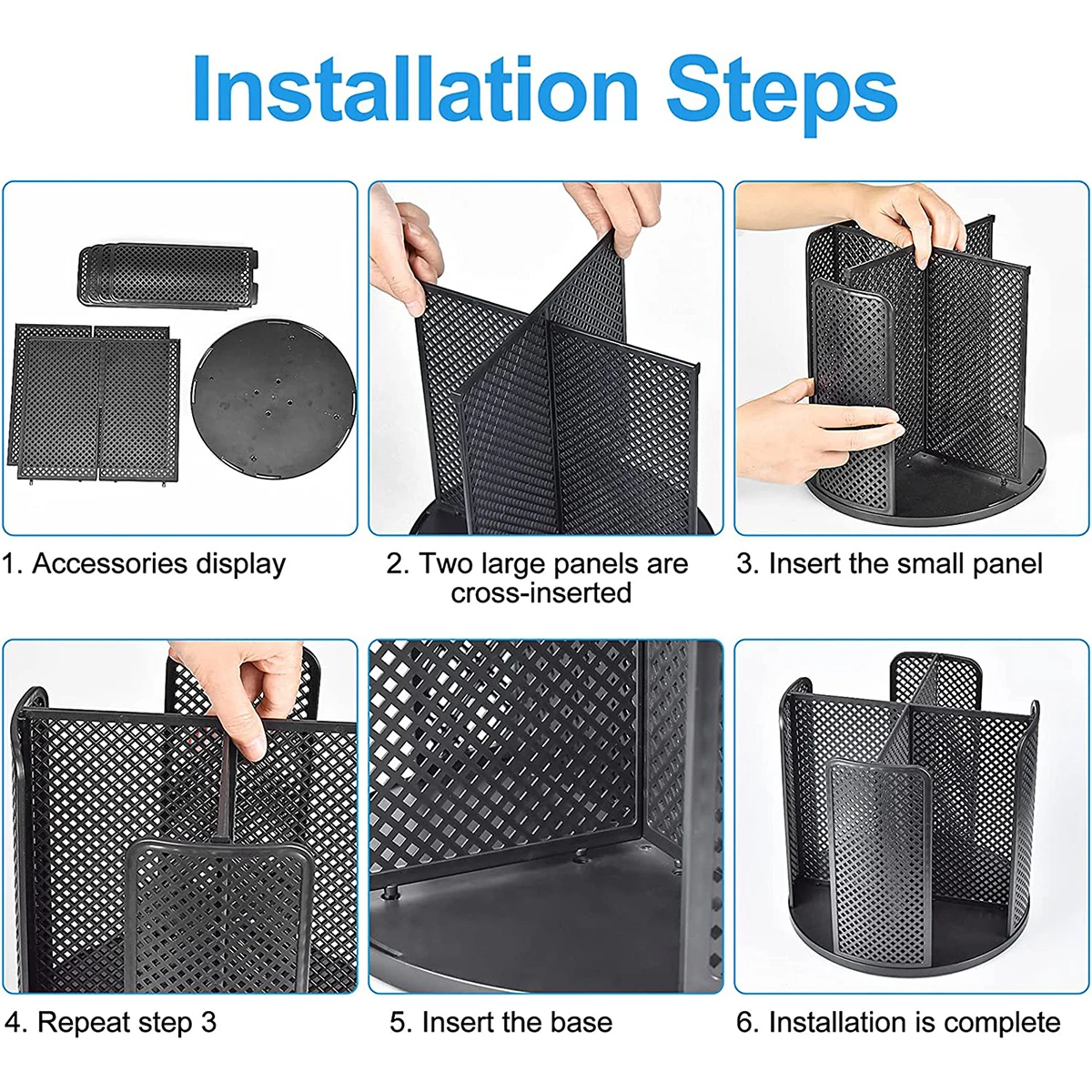 Installation Steps

1. Accessories display

2. Two large panels are cross-inserted

3. Insert the small panel

4. Repeat step 3

5. Insert the base

6. Installation is complete