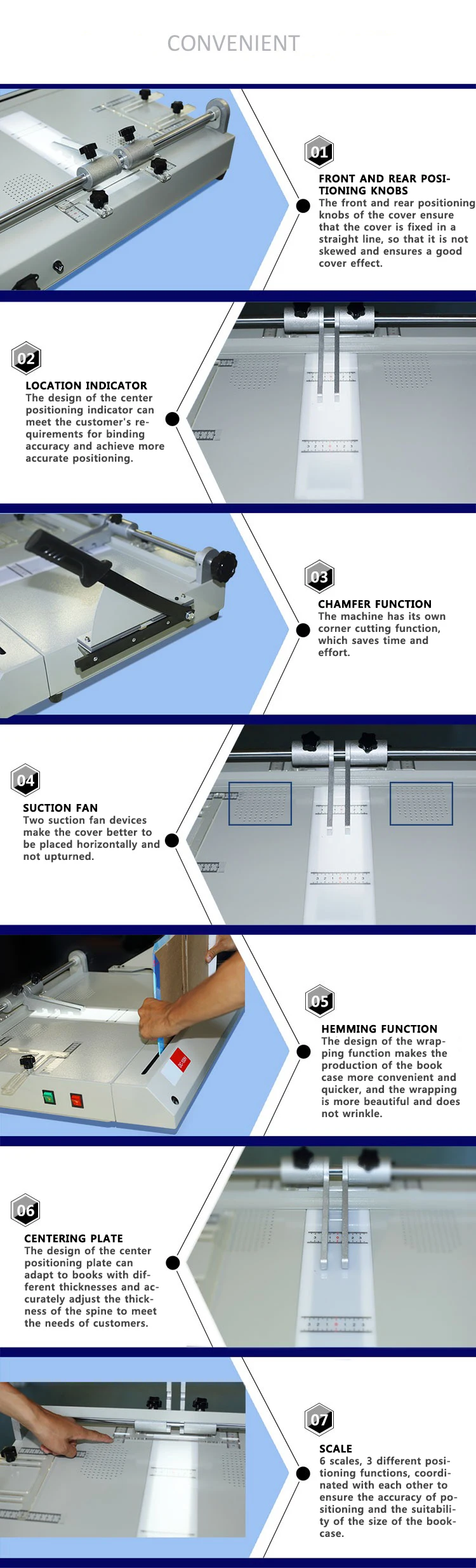 CONVENIENT

01

FRONT AND REAR POSITIONING KNOBS
The front and rear positioning knobs of the cover ensure that the cover is fixed in a straight line, so that it is not skewed and ensures a good cover effect.

02

LOCATION INDICATOR
The design of the center positioning indicator can meet the customer's requirements for binding accuracy and achieve more accurate positioning.

03

CHAMFER FUNCTION
The machine has its own corner cutting function, which saves time and effort.

04

SUCTION FAN
Two suction fan devices make the cover better to be placed horizontally and not upturned.

05

HEMMING FUNCTION
The design of the wrapping function makes the production of the book case more convenient and quicker, and the wrapping is more beautiful and does not wrinkle.

06

CENTERING PLATE
The design of the center positioning plate can adapt to books with different thicknesses and accurately adjust the thickness of the spine to meet the needs of customers.

07

SCALE
6 scales, 3 different positioning functions, coordinated with each other to ensure the accuracy of positioning and the suitability of the size of the book-case.