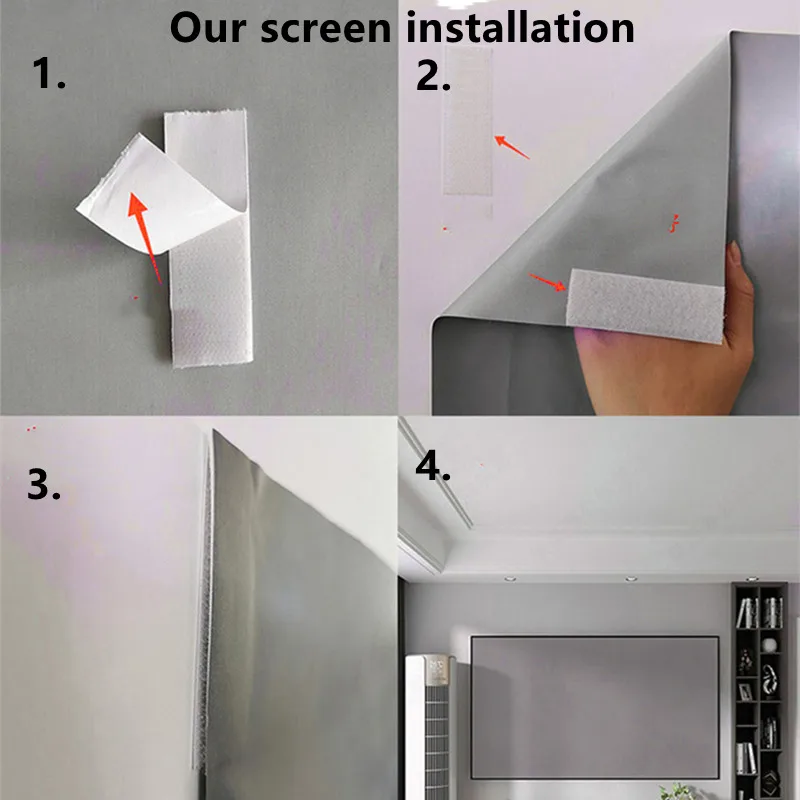 Our screen installation

1.

2.

3.

4.