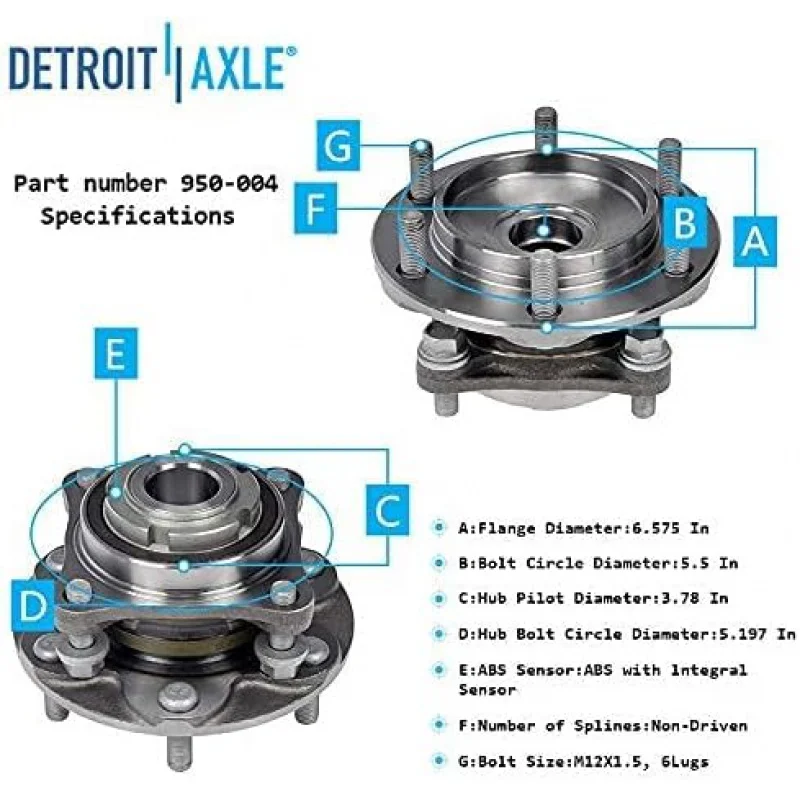 DETROIT AXLE®

Part number 950-004
Specifications

G
F
B
A
E
C
D

A:Flange Diameter:6.575 In

B:Bolt Circle Diameter:5.5 In

C:Hub Pilot Diameter:3.78 In

D:Hub Bolt Circle Diameter:5.197 In

E:ABS Sensor:ABS with Integral Sensor

F:Number of Splines:Non-Driven

G:Bolt Size:M12X1.5, 6Lugs