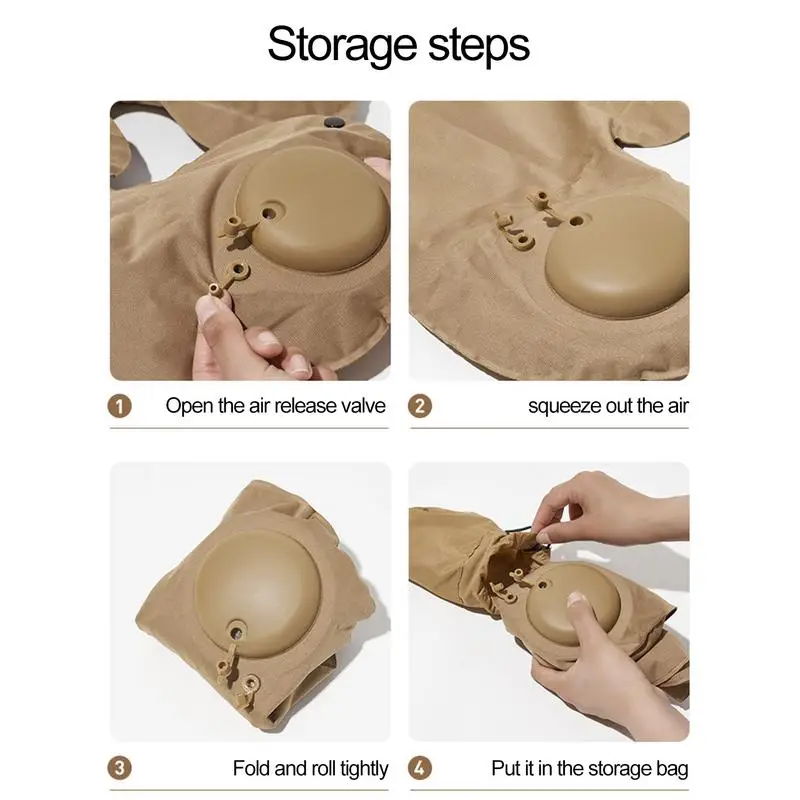 Storage steps

1 Open the air release valve

2 squeeze out the air

3 Fold and roll tightly

4 Put it in the storage bag