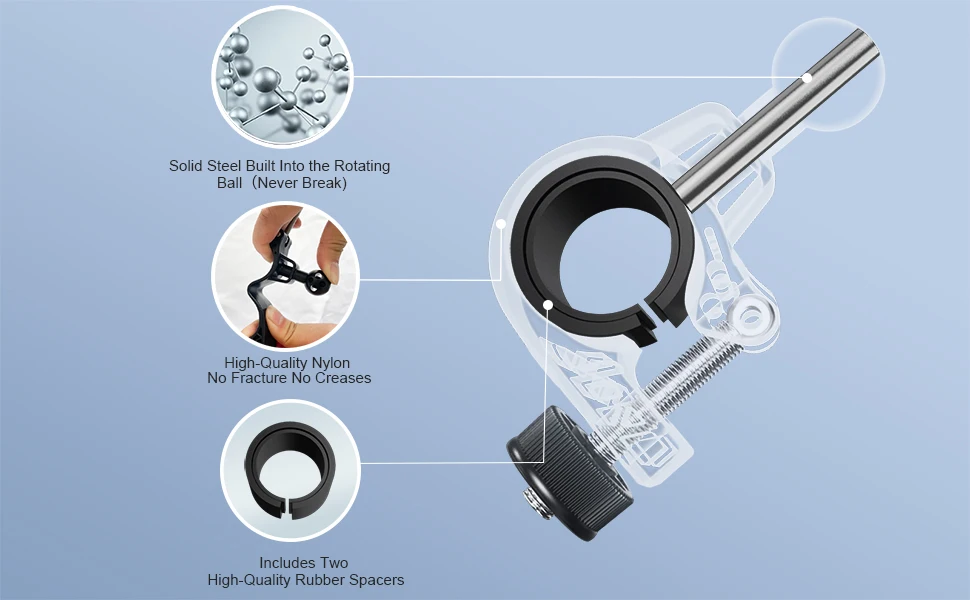 Solid Steel Built Into the Rotating Ball（Never Break)

High-Quality Nylon
No Fracture No Creases

Includes Two
High-Quality Rubber Spacers