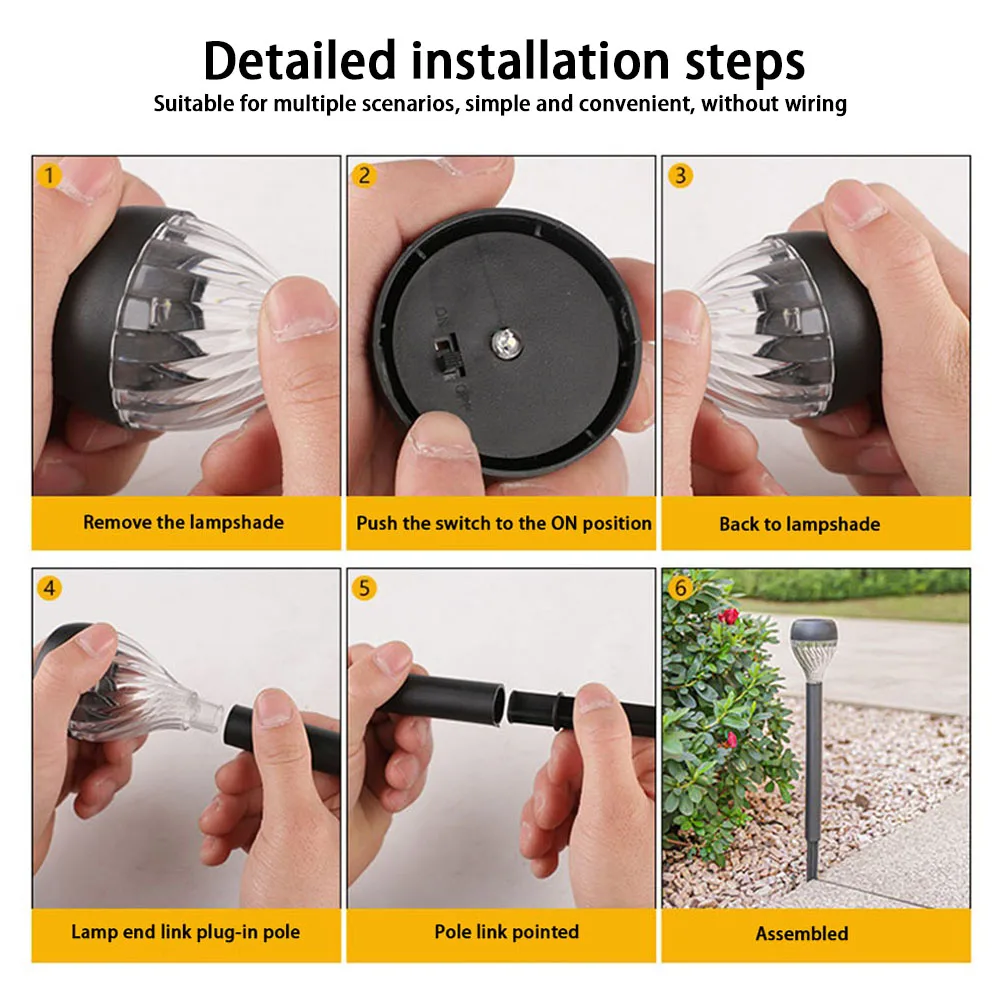 Detailed installation steps
Suitable for multiple scenarios, simple and convenient, without wiring

1
Remove the lampshade

2
ON
OFF
Push the switch to the ON position

3
Back to lampshade

4
Lamp end link plug-in pole

5
Pole link pointed

6
Assembled