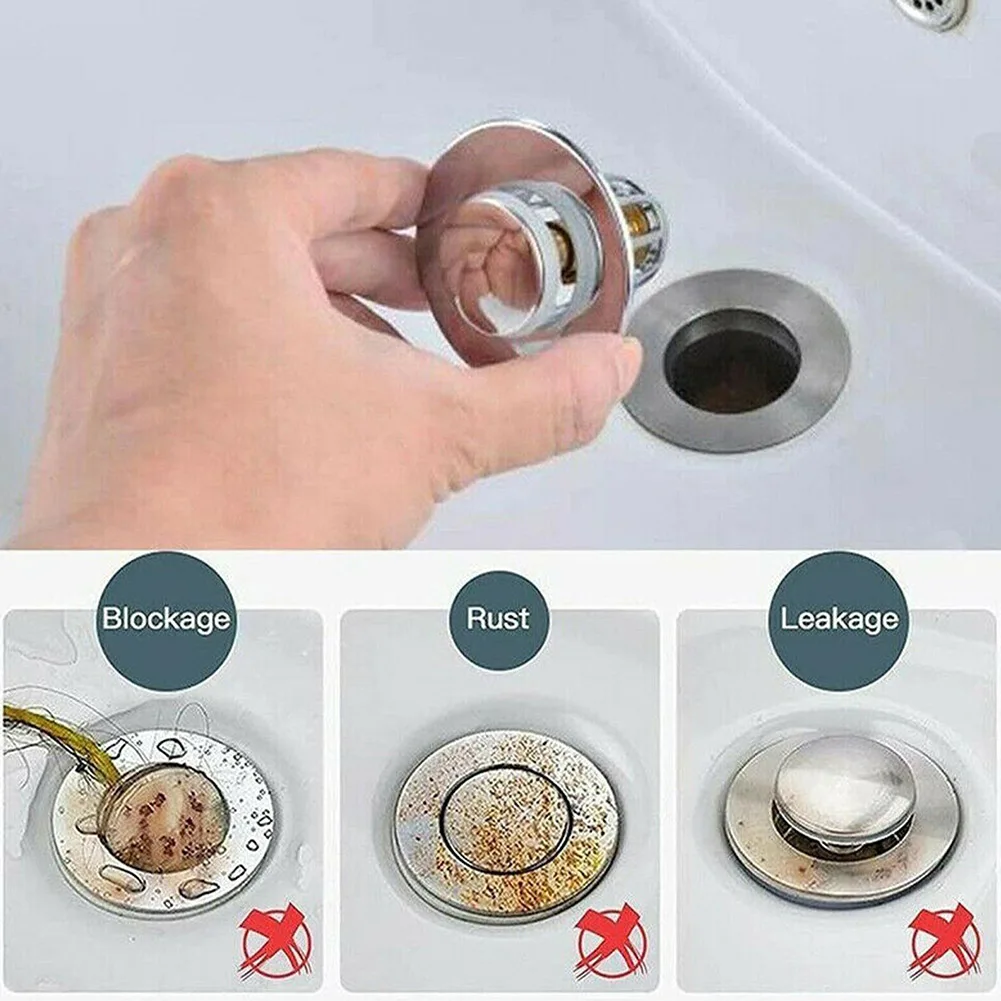 Blockage

Rust

Leakage