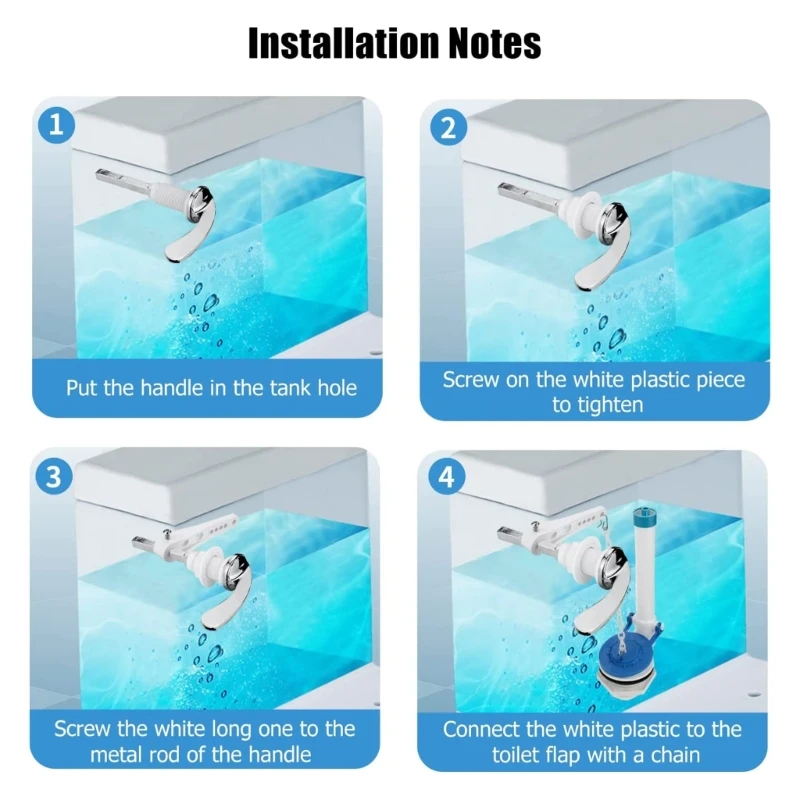 Installation Notes

1

Put the handle in the tank hole

2

Screw on the white plastic piece to tighten

3

Screw the white long one to the metal rod of the handle

4

Connect the white plastic to the toilet flap with a chain