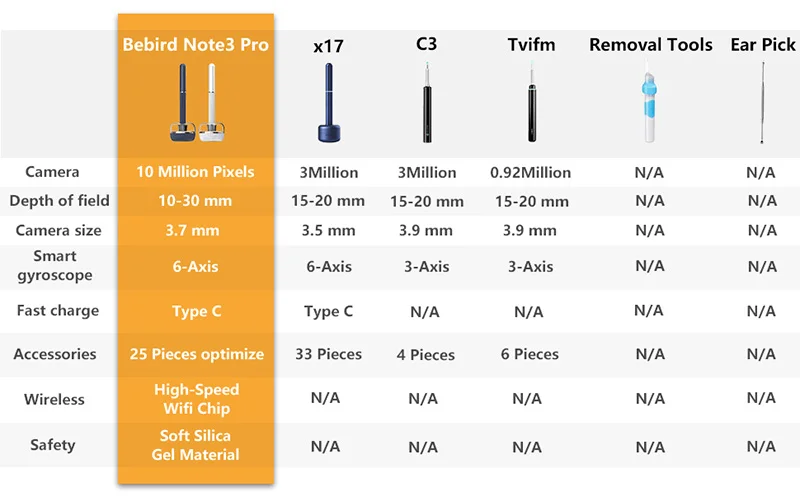 | | Bebird Note3 Pro | x17 | C3 | Tvifm | Removal Tools | Ear Pick |
|---|---|---|---|---|---|---|
| Camera | 10 Million Pixels | 3Million | 3Million | 0.92Million | N/A | N/A |
| Depth of field | 10-30 mm | 15-20 mm | 15-20 mm | 15-20 mm | N/A | N/A |
| Camera size | 3.7 mm | 3.5 mm | 3.9 mm | 3.9 mm | N/A | N/A |
| Smart gyroscope | 6-Axis | 6-Axis | 3-Axis | 3-Axis | N/A | N/A |
| Fast charge | Type C | Type C | N/A | N/A | N/A | N/A |
| Accessories | 25 Pieces optimize | 33 Pieces | 4 Pieces | 6 Pieces | N/A | N/A |
| Wireless | High-Speed Wifi Chip | N/A | N/A | N/A | N/A | N/A |
| Safety | Soft Silica Gel Material | N/A | N/A | N/A | N/A | N/A |