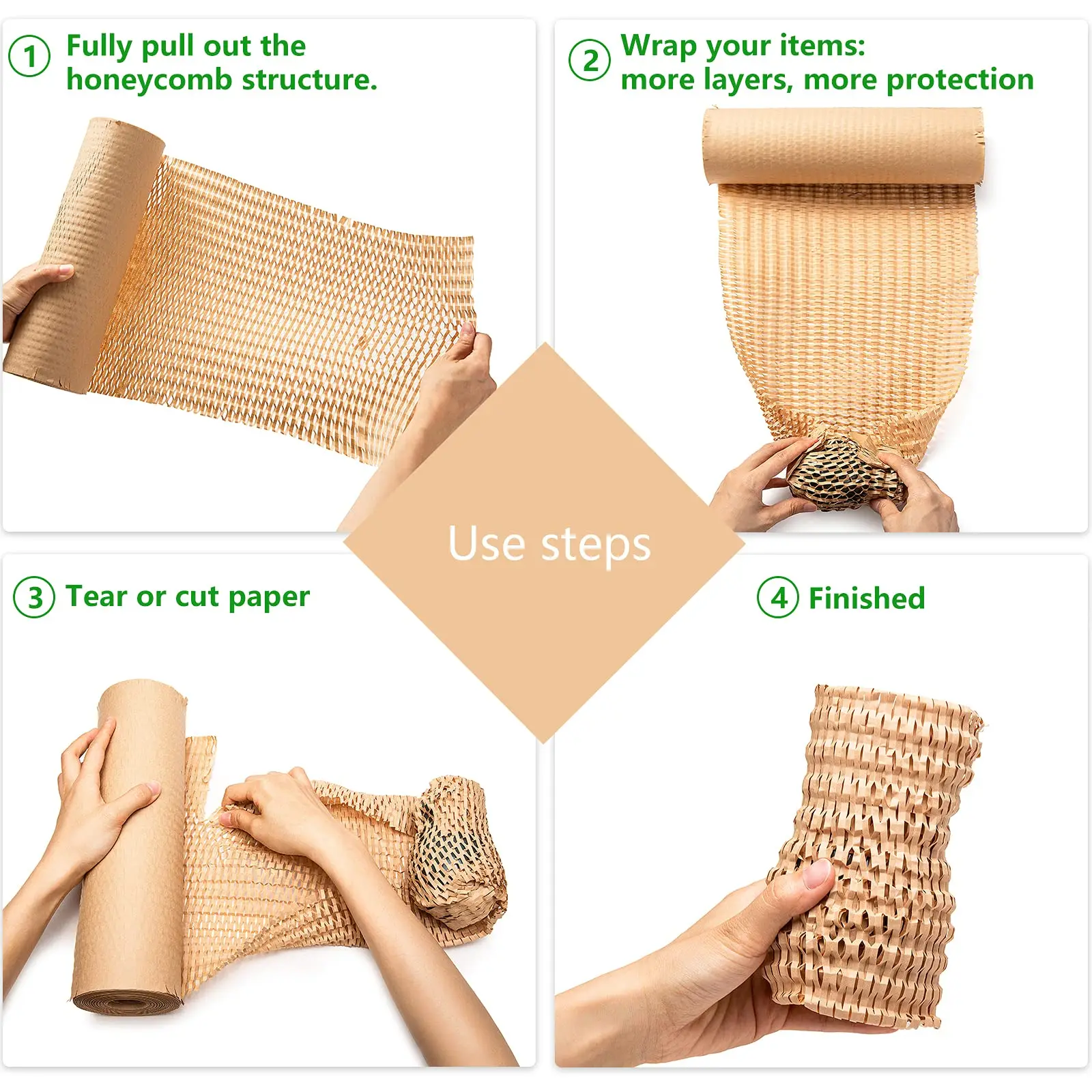 ① Fully pull out the honeycomb structure.

② Wrap your items: more layers, more protection

Use steps

③ Tear or cut paper

④ Finished