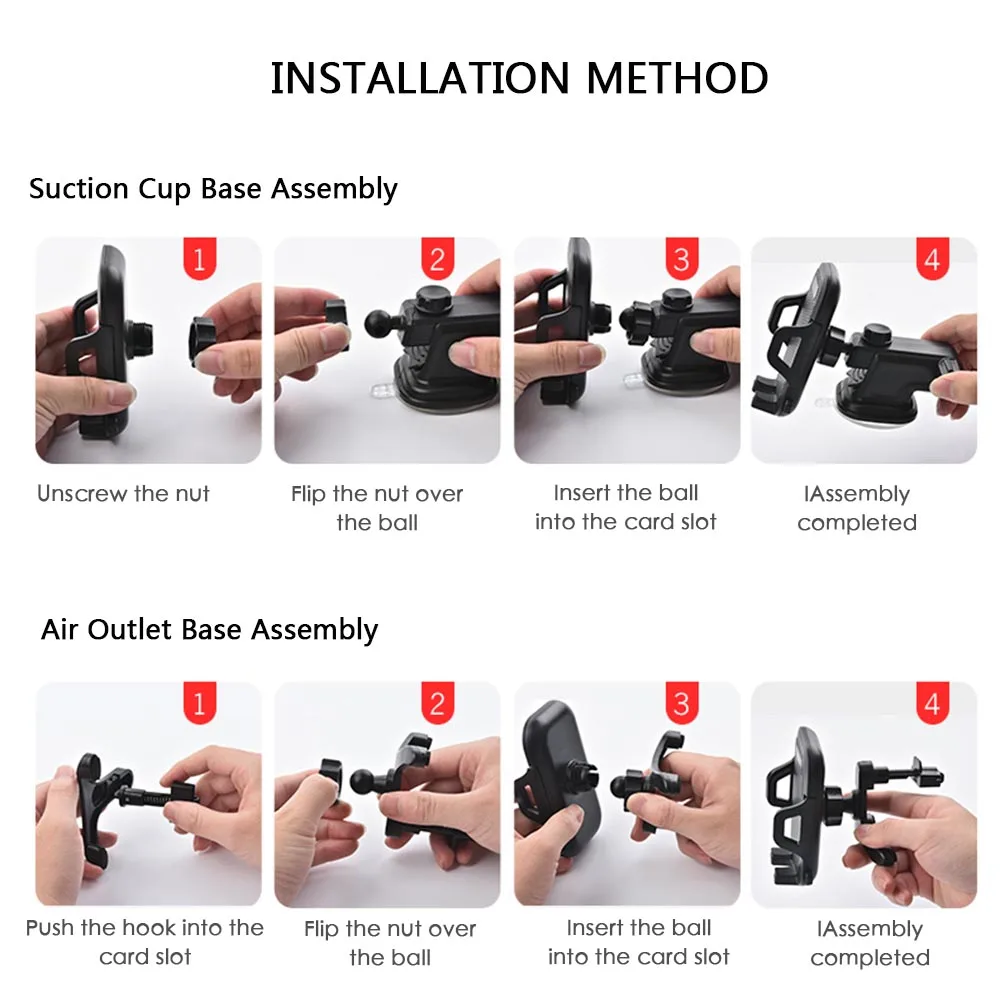 INSTALLATION METHOD

Suction Cup Base Assembly

1
Unscrew the nut

2
Flip the nut over the ball

3
Insert the ball into the card slot

4
IAssembly completed

Air Outlet Base Assembly

1
Push the hook into the card slot

2
Flip the nut over the ball

3
Insert the ball into the card slot

4
IAssembly completed