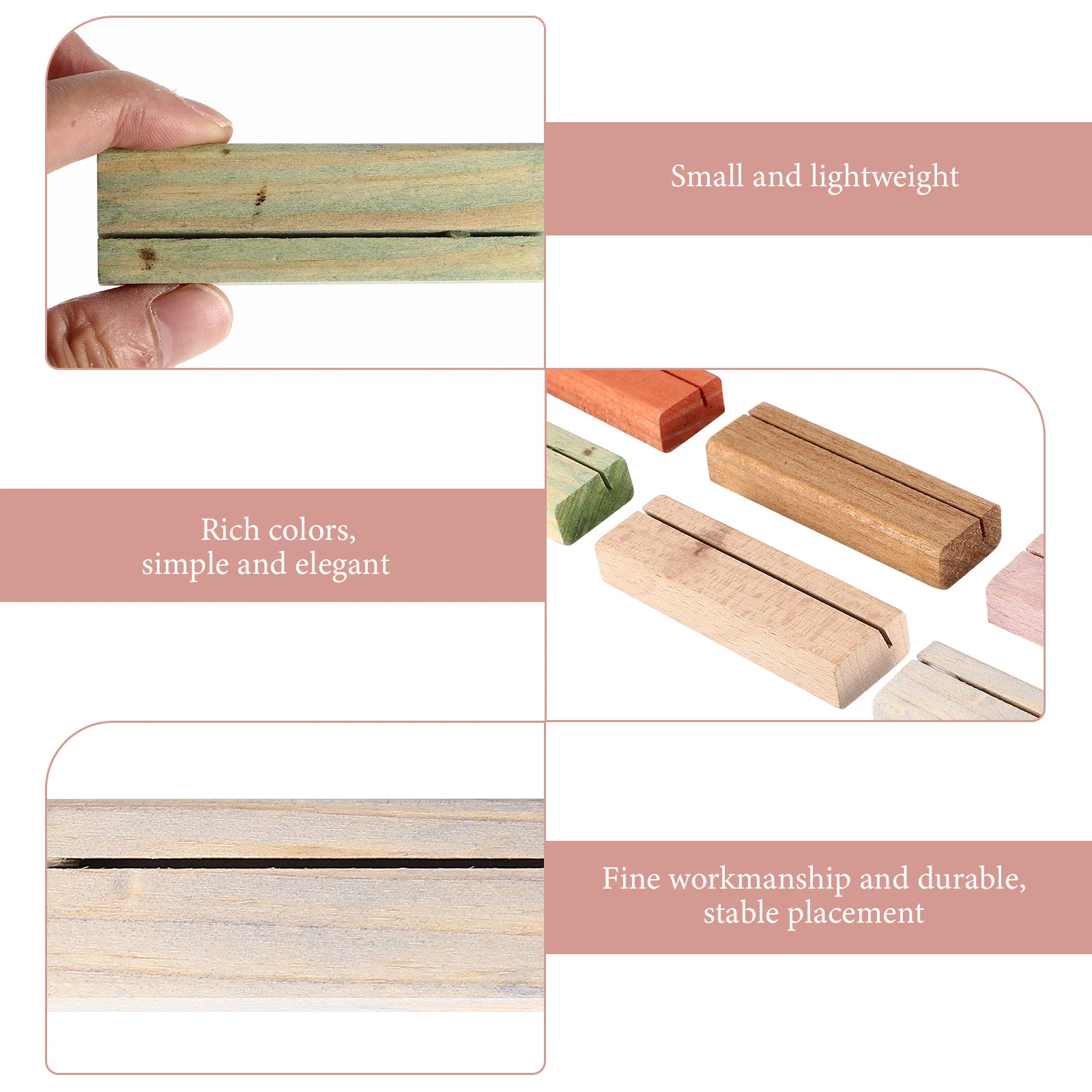 Small and lightweight

Rich colors,
simple and elegant

Fine workmanship and durable,
stable placement